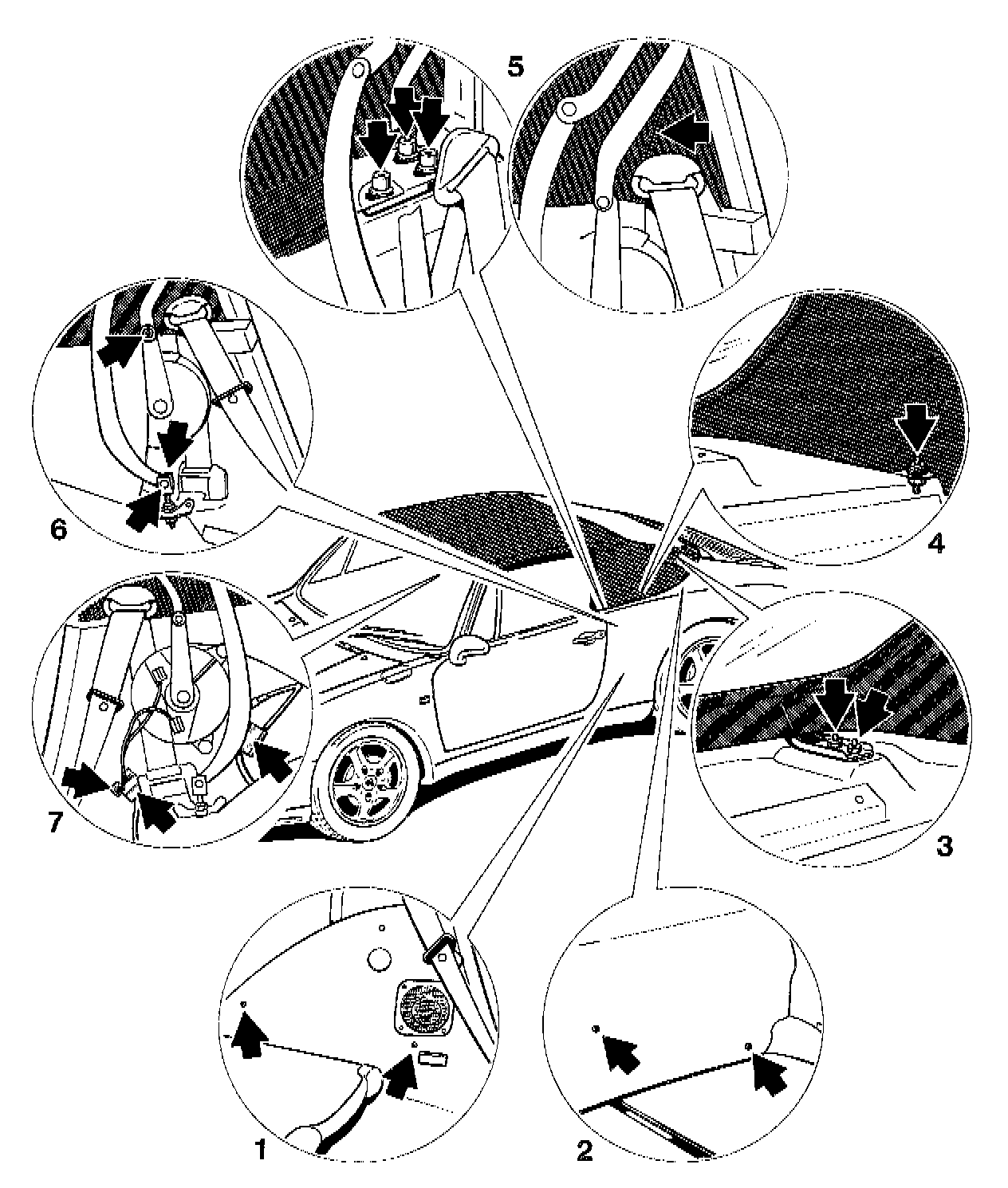 5
6
4
7
3
1
2