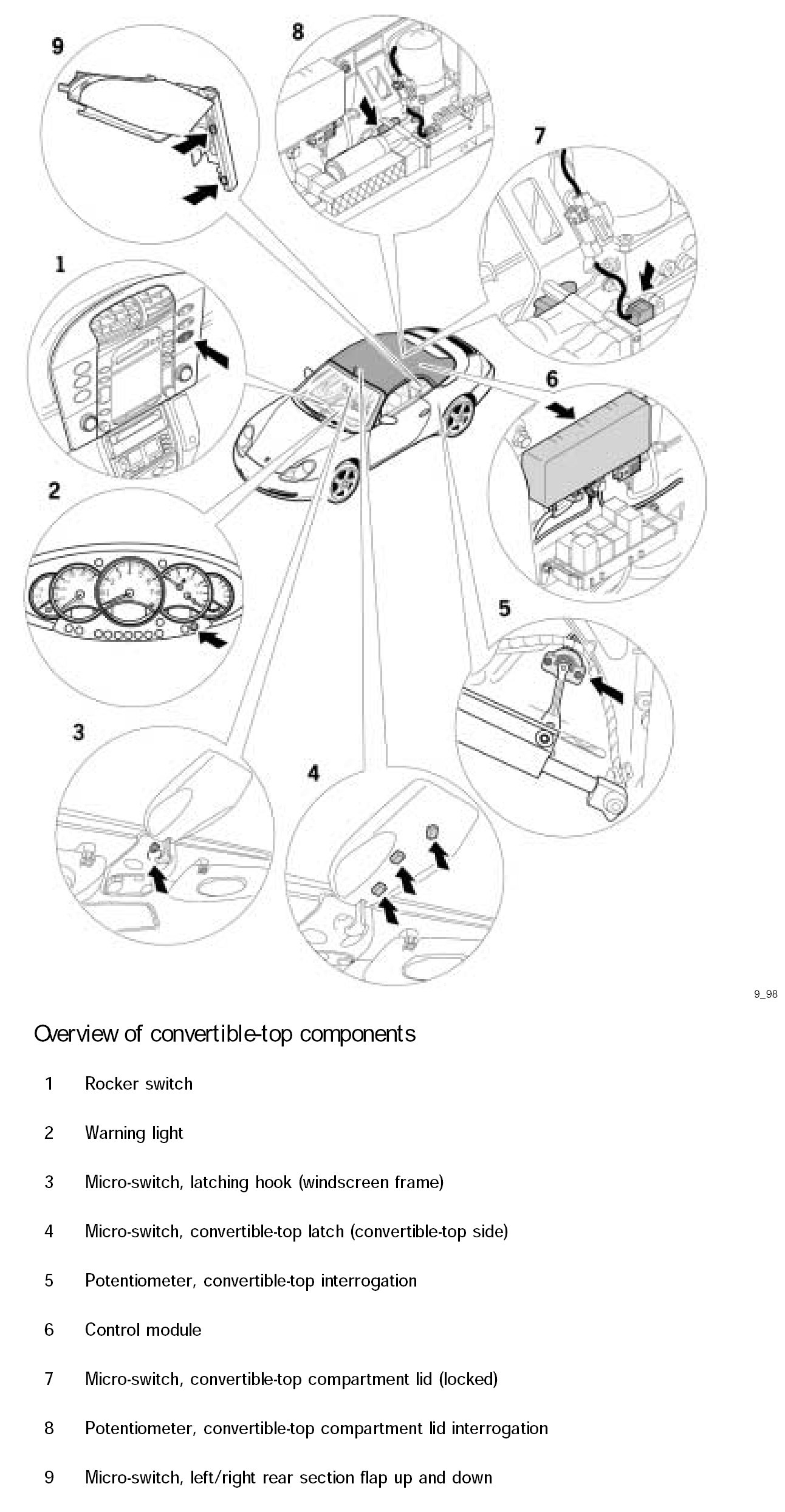 9

8

7

1

6

2

5

3

4

9_98

Overview of convertible-top components

1 Rocker switch

2 Warning light

3 Micro-switch, latching hook (windscreen frame)

4 Micro-switch, convertible-top latch (convertible-top side)

5 Potentiometer, convertible-top interrogation

6 Control module

7 Micro-switch, convertible-top compartment lid (locked)

8 Potentiometer, convertible-top compartment lid interrogation

9 Micro-switch, left/right rear section flap up and down