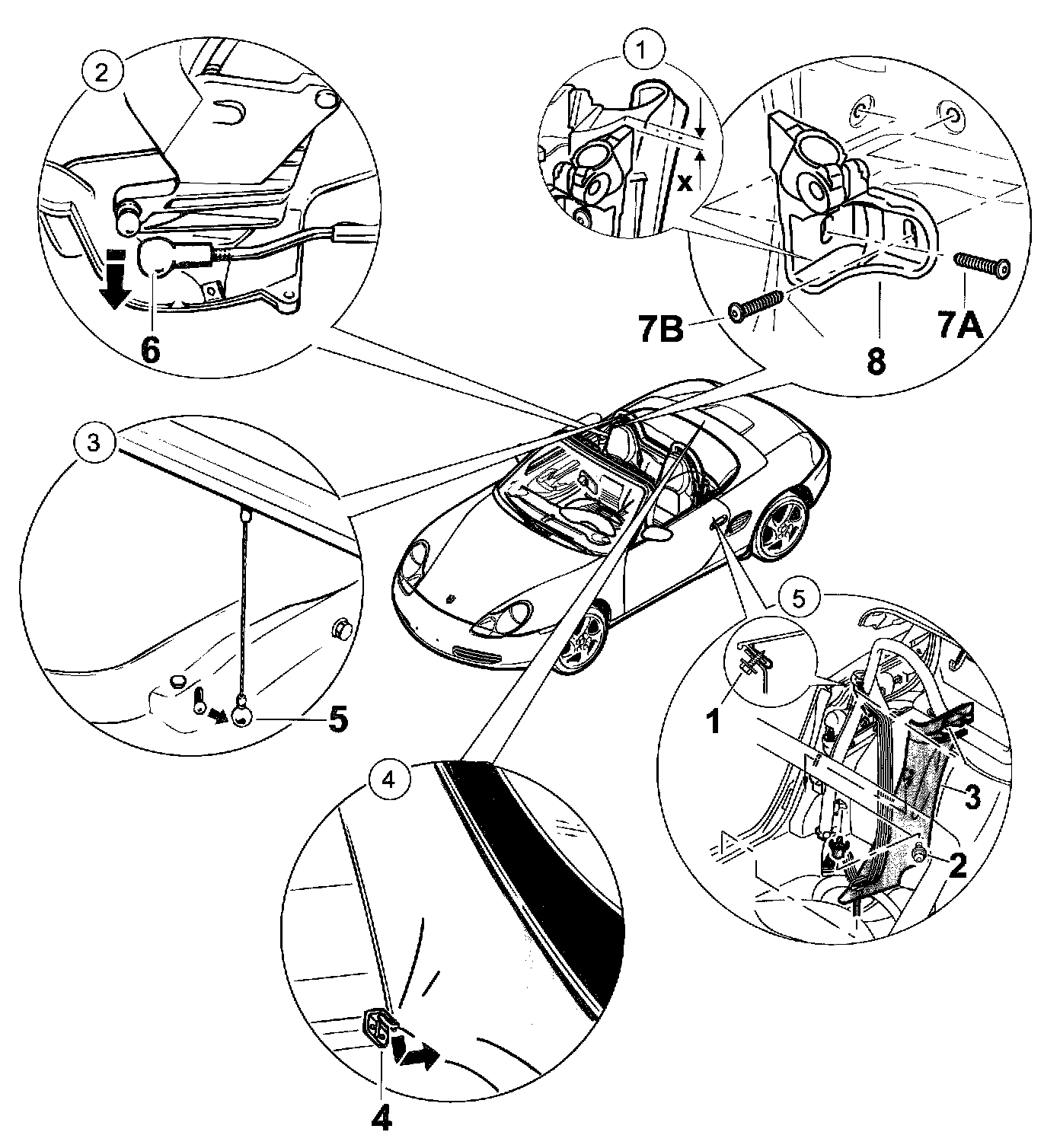 2

6

1

x

7B

8

7A

3

5

5

1

3

2

4

4