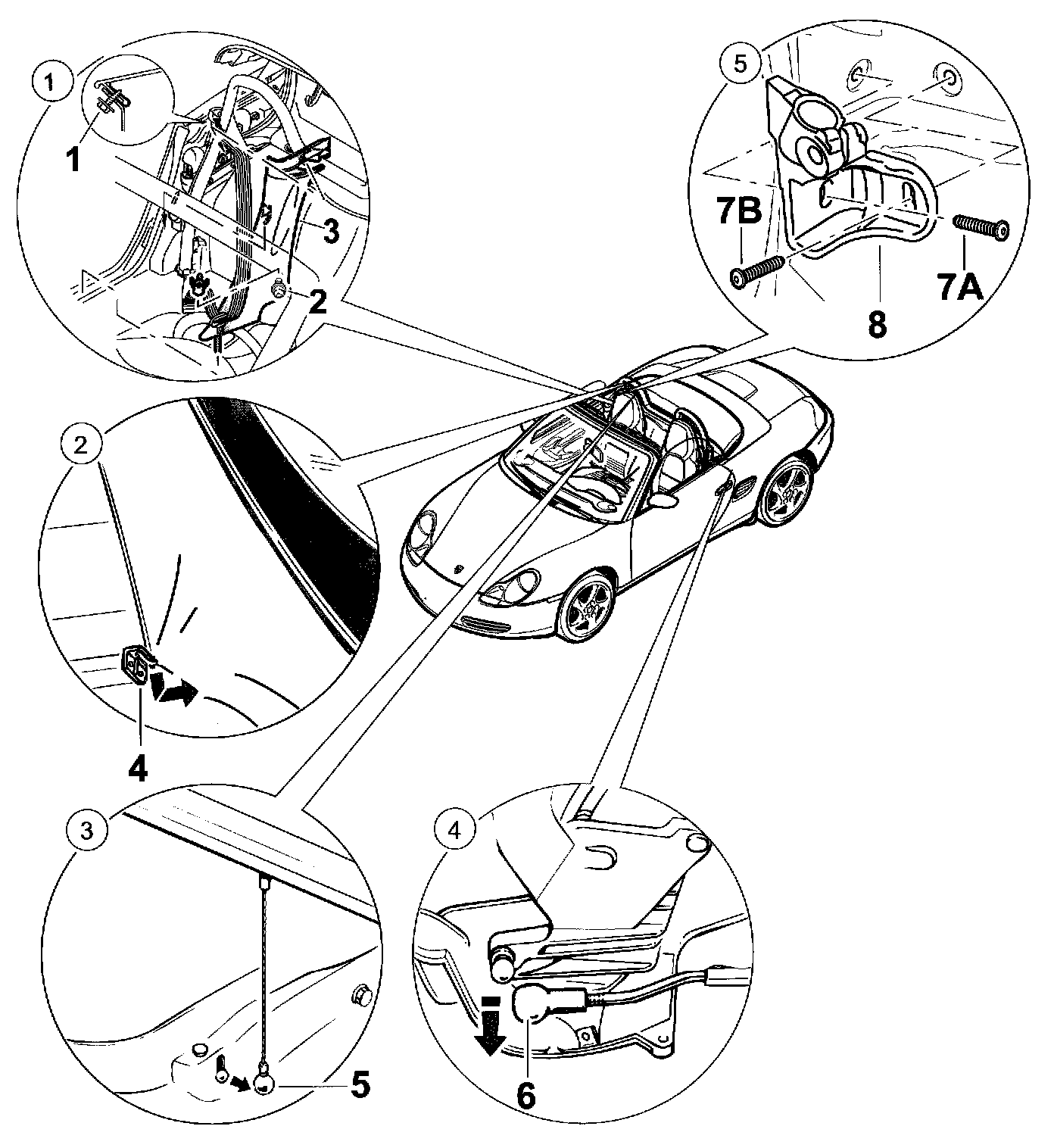 1
1
3
2
5
7B
7A
8
2
4
3
5
4
6