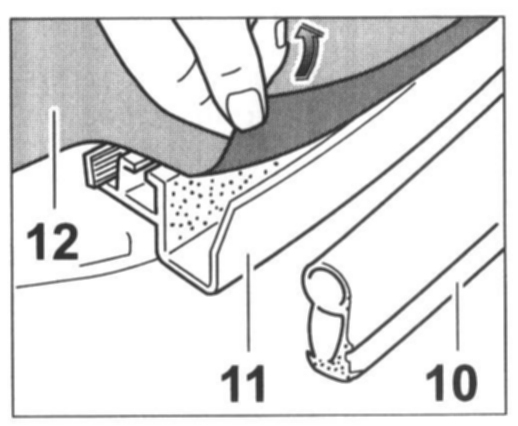 12

11

10