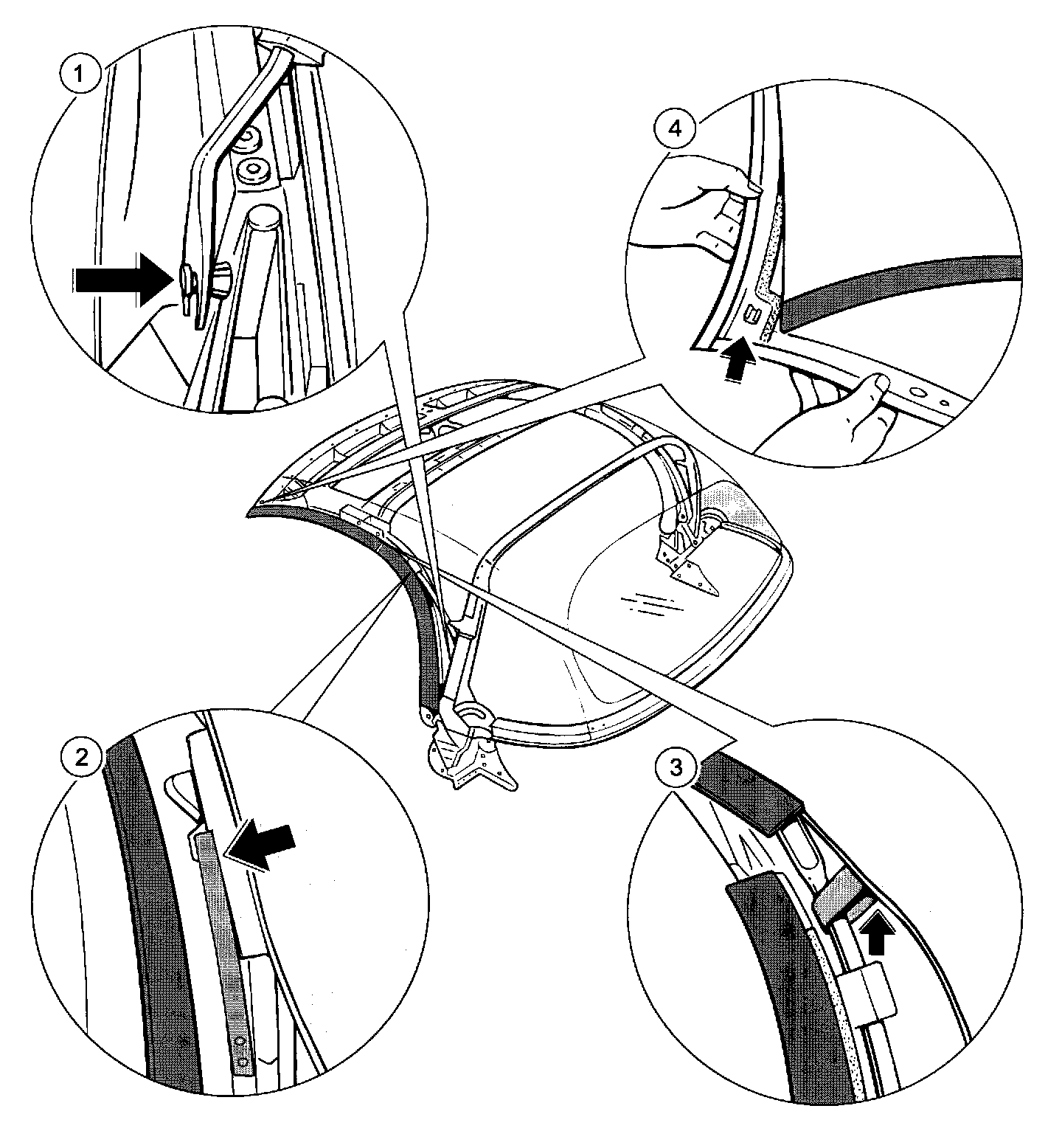 1

4

2

3