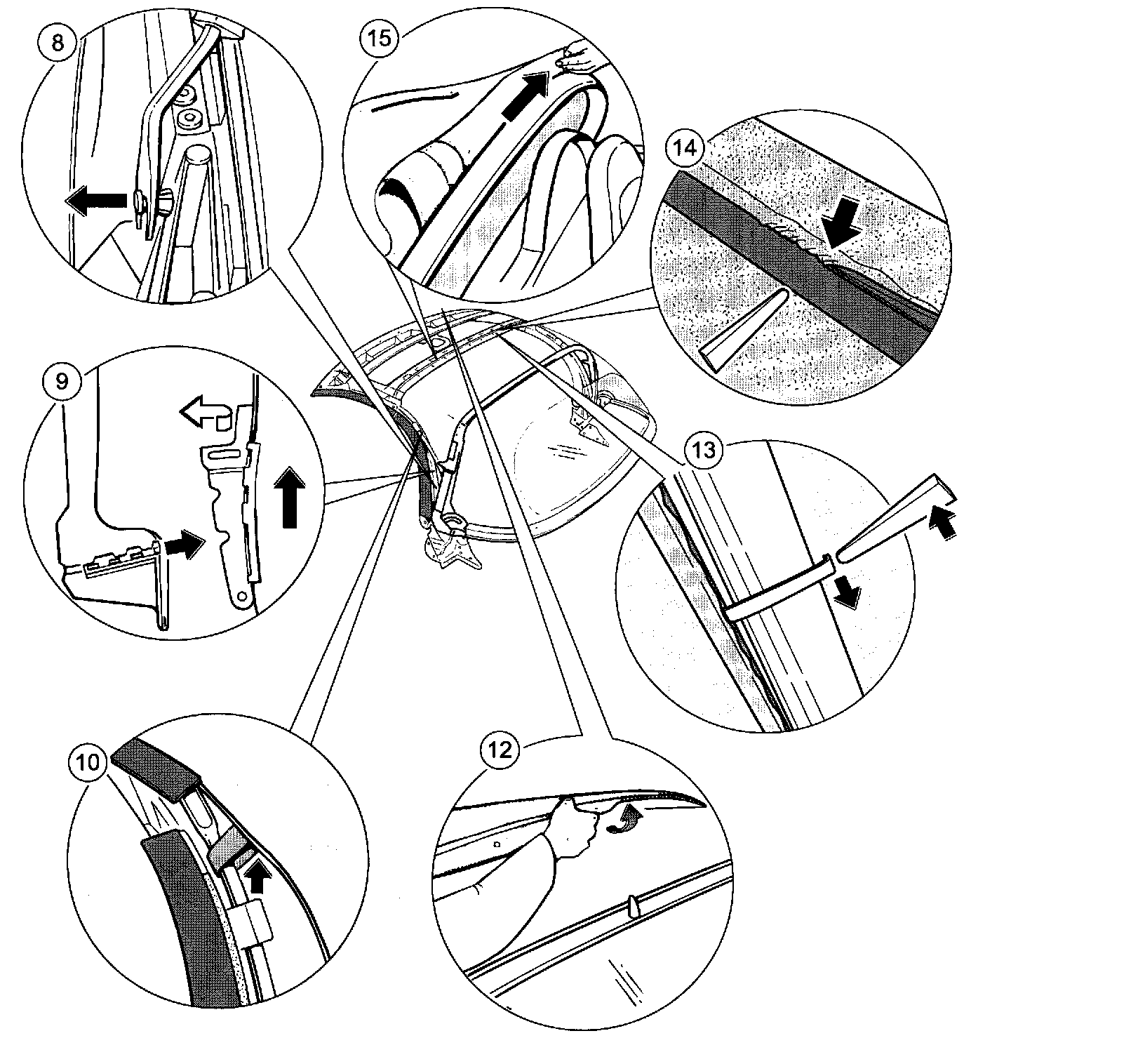 8

15

14

9

13

10

12