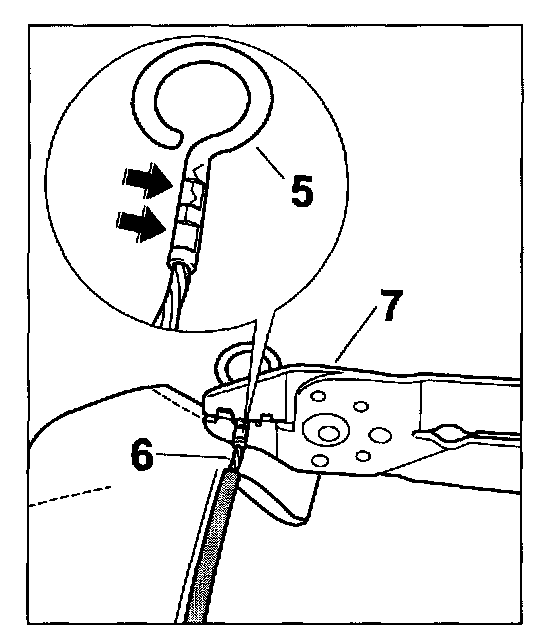 5
7
6