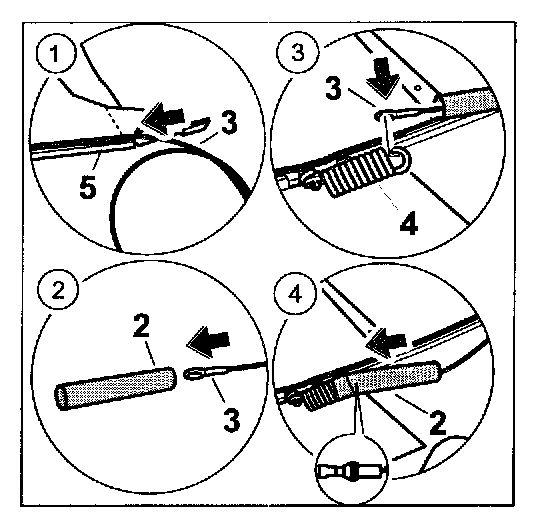 1
3
5
3
3
4
2
2
3
4
2