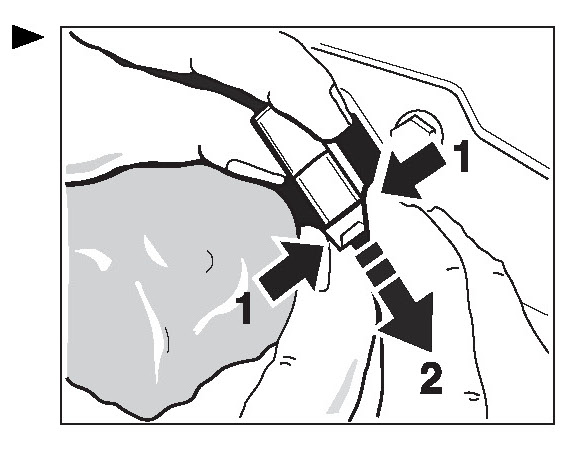 1
1
2