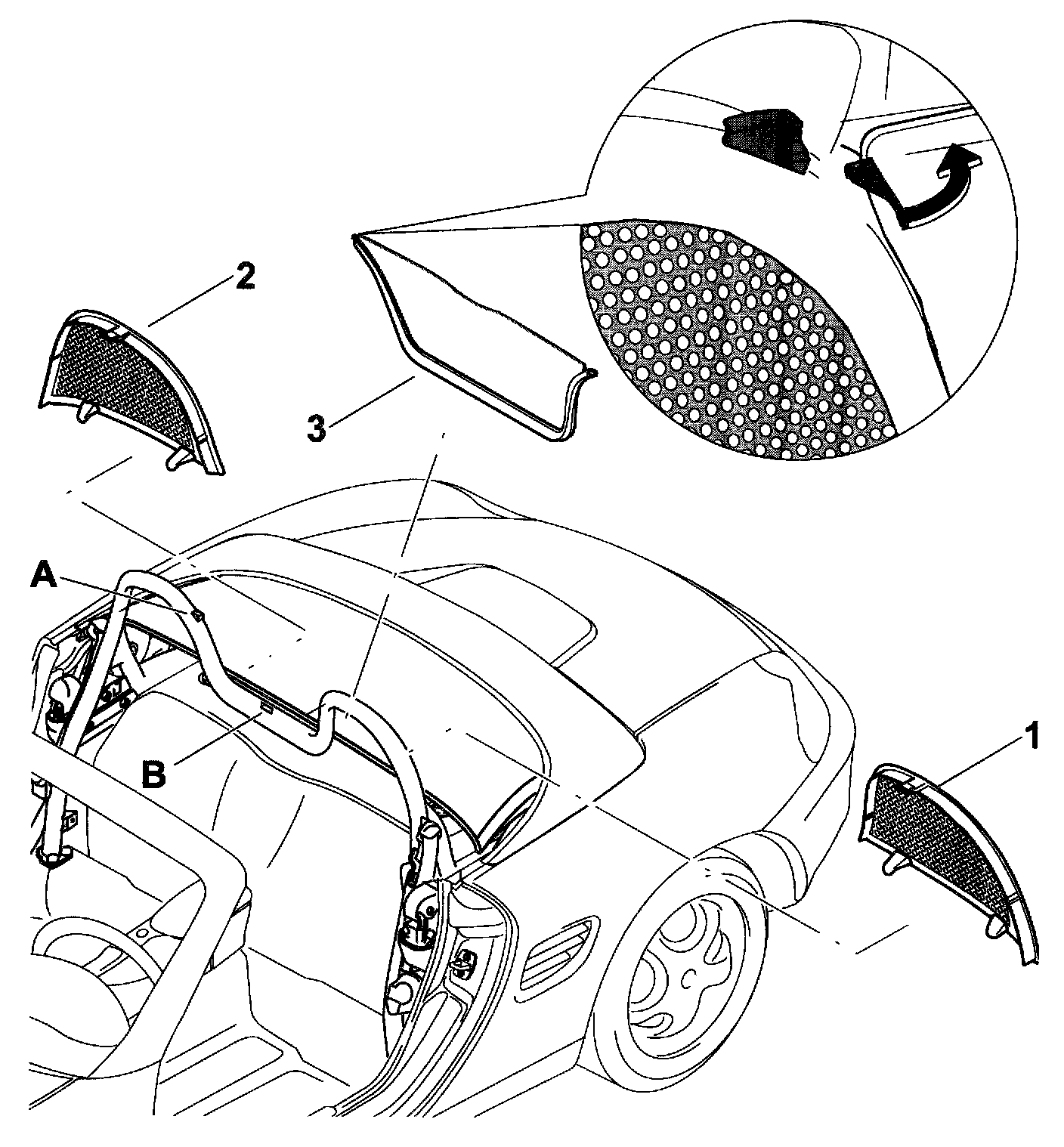 2
3
A
B
1