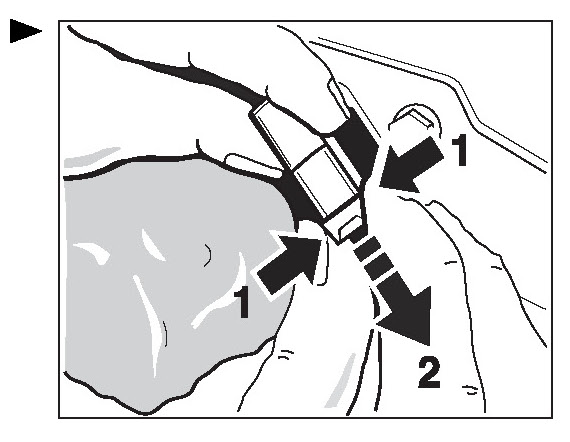 1
1
2