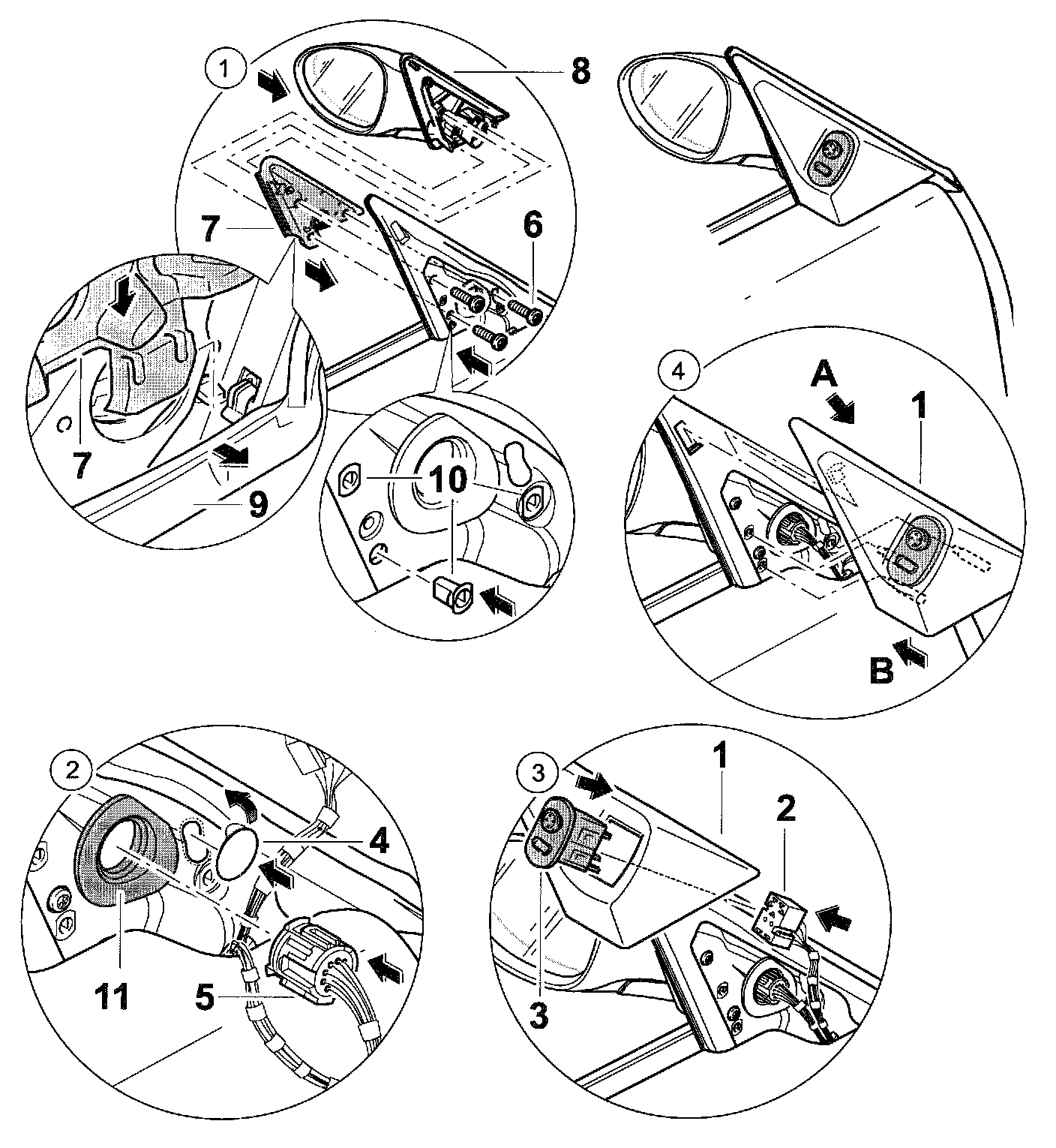 1
8
7
6
7
9
10
4
A
1
B
2
4
11
5
3
1
2
3