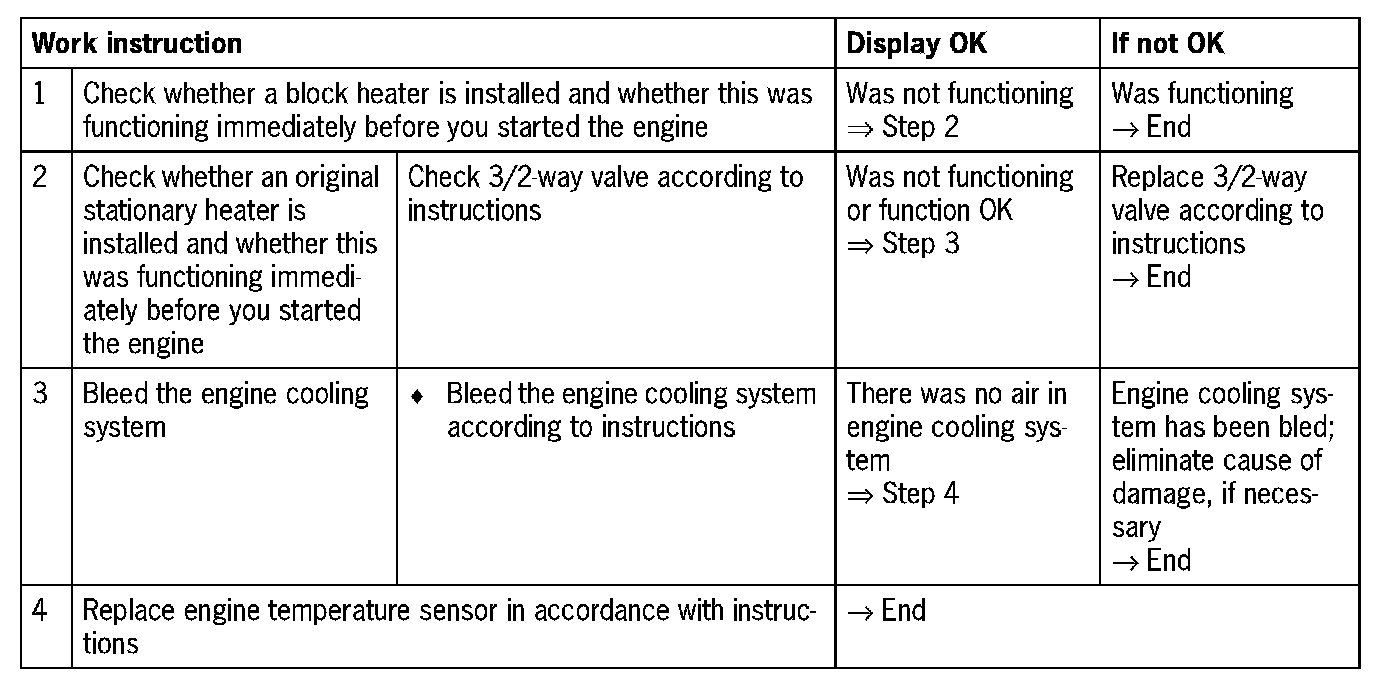 | Work instruction | | | Display OK | If not OK |
|---|---|---|---|---|
| 1 | Check whether a block heater is installed and whether this was functioning immediately before you started the engine | | Was not functioning ⇒ Step 2 | Was functioning → End |
| 2 | Check whether an original stationary heater is installed and whether this was functioning immediately before you started the engine | Check 3/2-way valve according to instructions | Was not functioning or function OK ⇒ Step 3 | Replace 3/2-way valve according to instructions → End |
| 3 | Bleed the engine cooling system | ♦ Bleed the engine cooling system according to instructions | There was no air in engine cooling system ⇒ Step 4 | Engine cooling system has been bled; eliminate cause of damage, if necessary → End |
| 4 | Replace engine temperature sensor in accordance with instructions | | → End | |