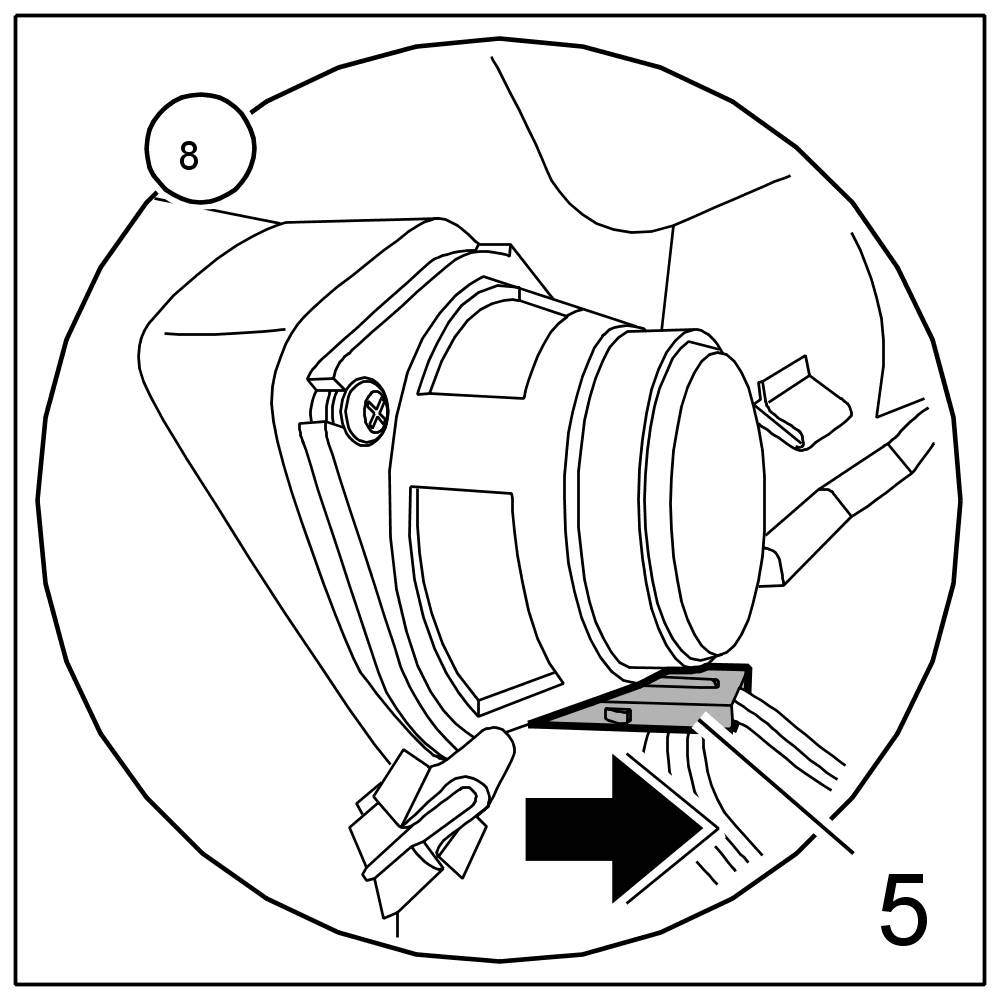 8

5