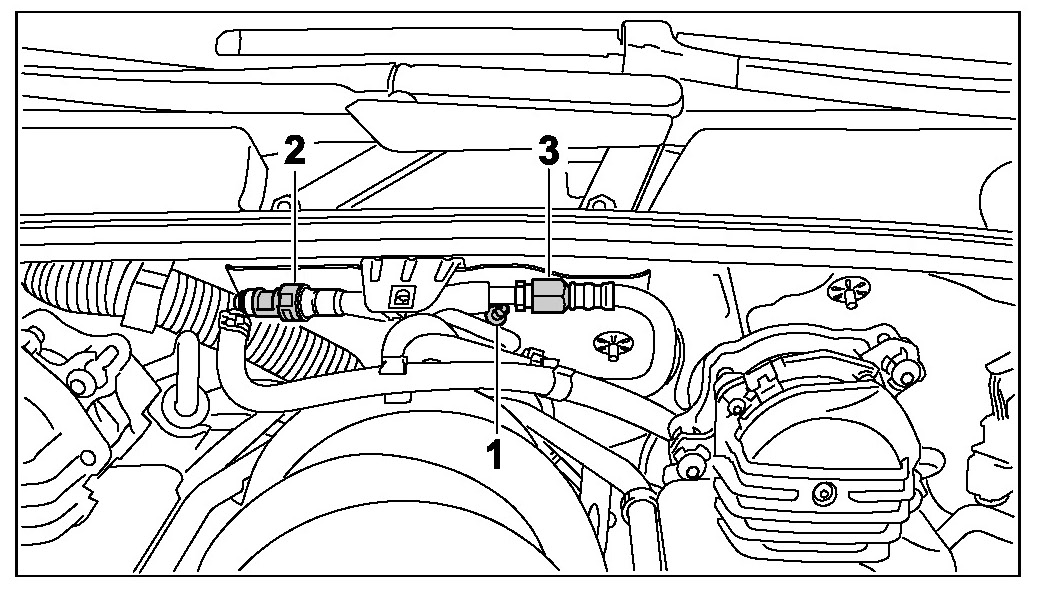 2
3
1