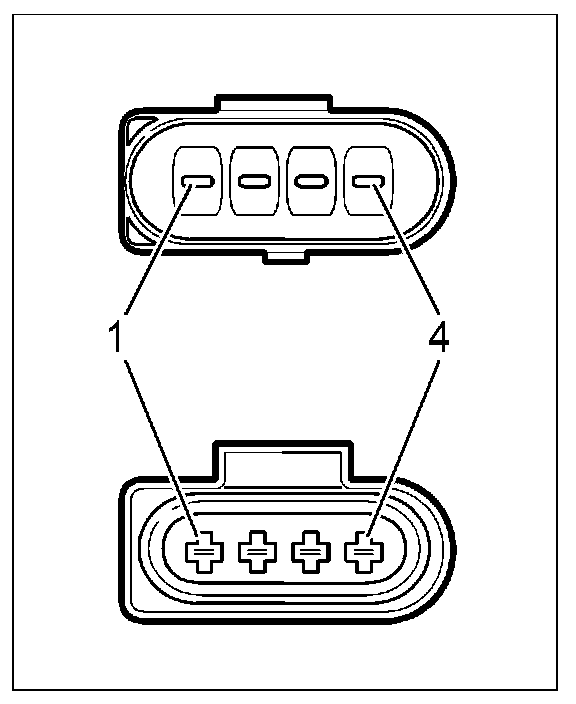 1
4