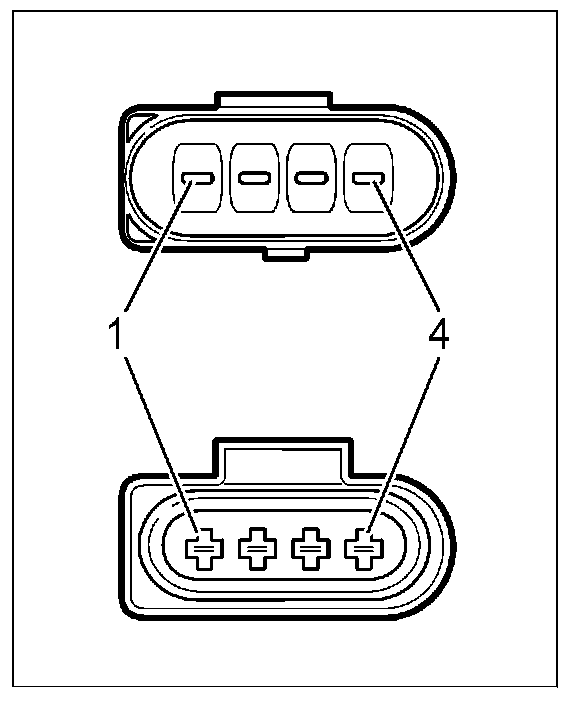 1
4