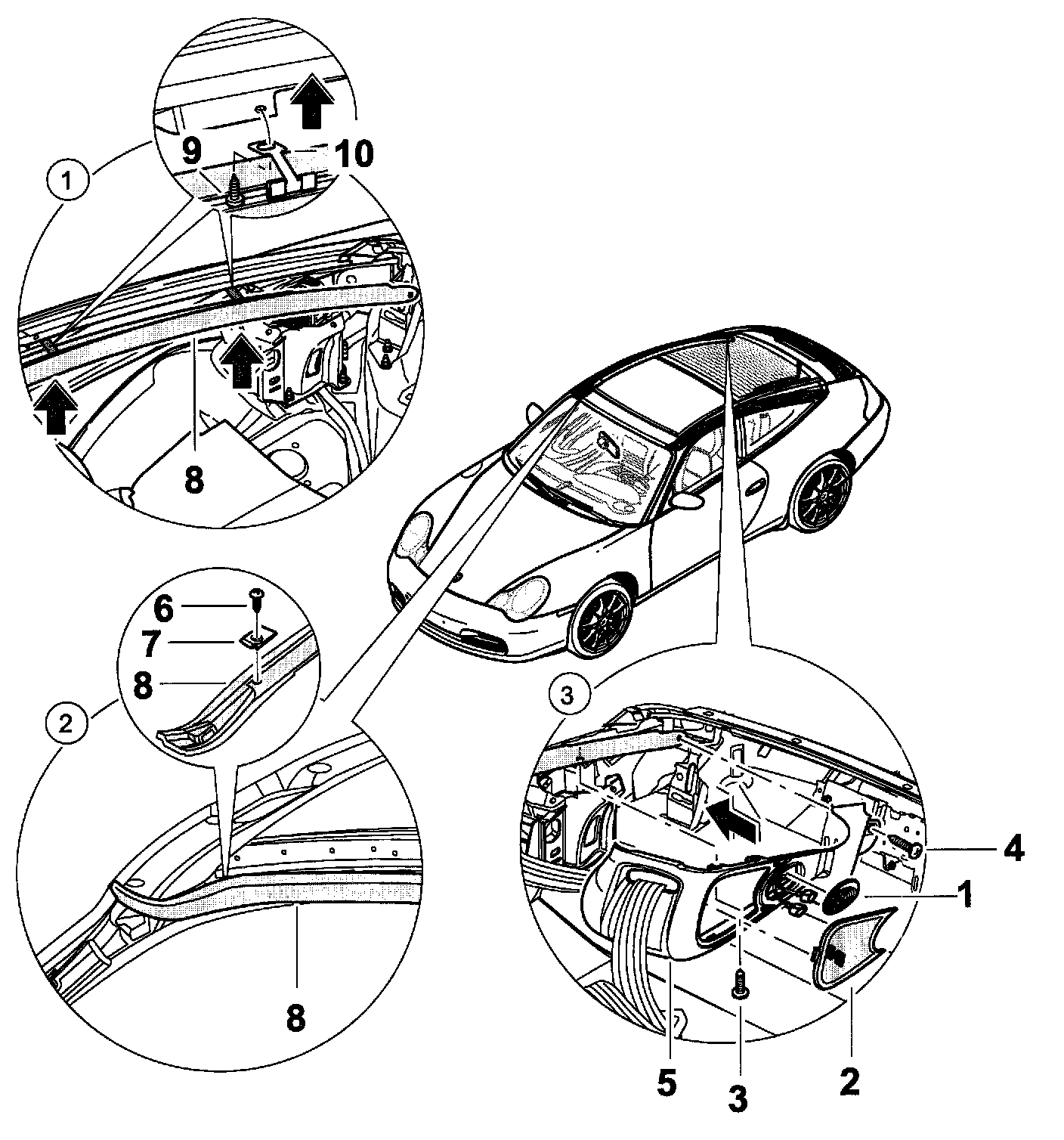 1
9
10
8
6
7
8
2
8
3
4
1
5
3
2