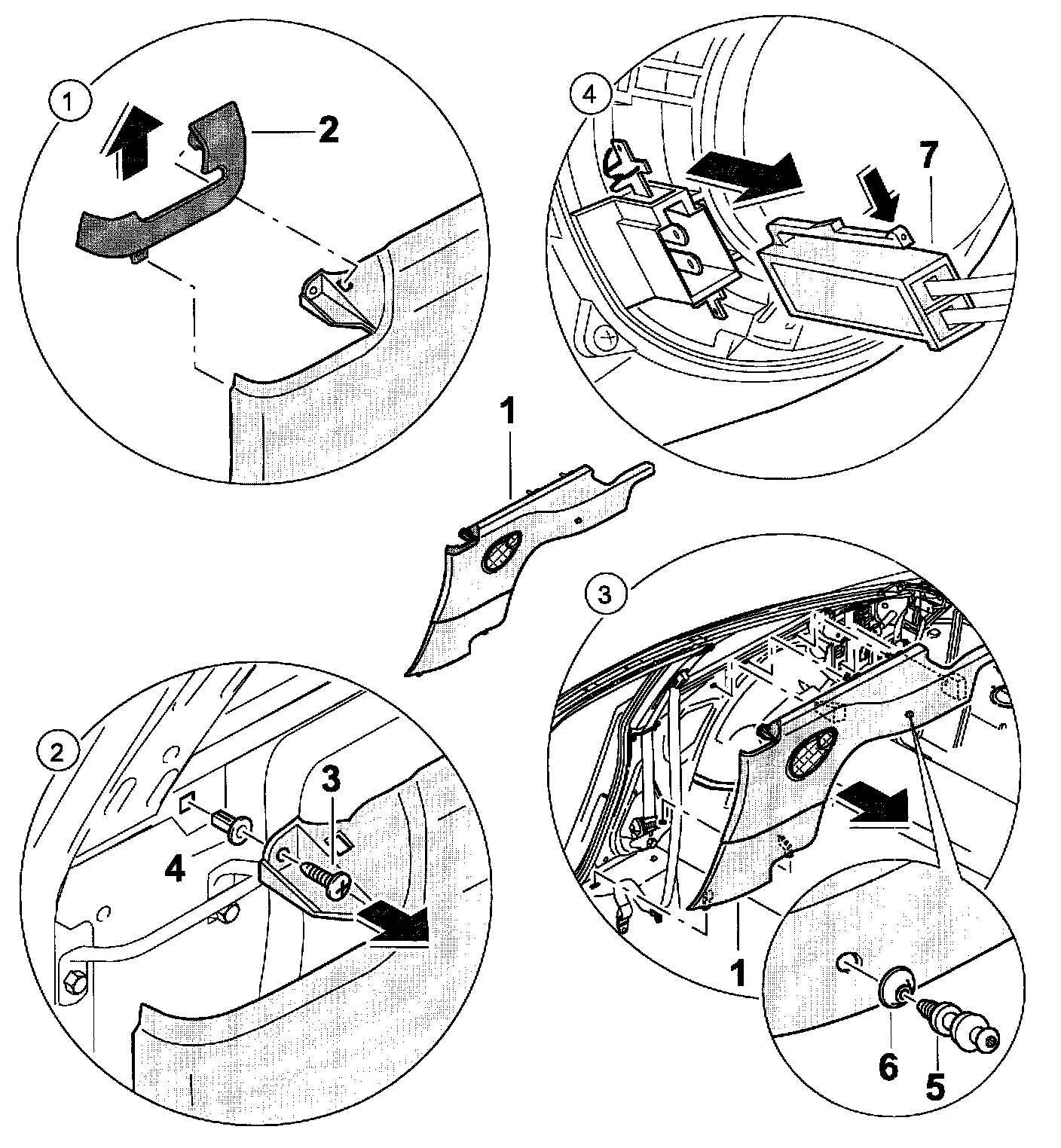 1
2
4
7
1
3
2
3
4
1
6
5