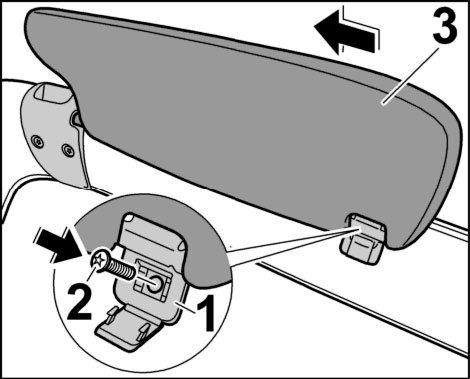 3
2
1