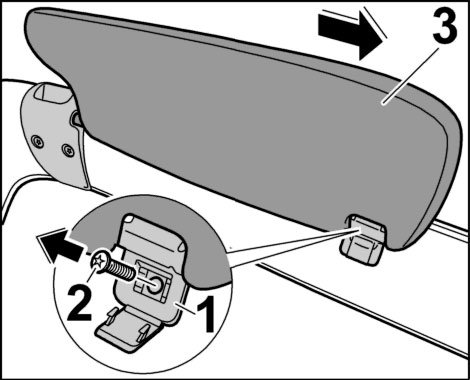 3
2
1