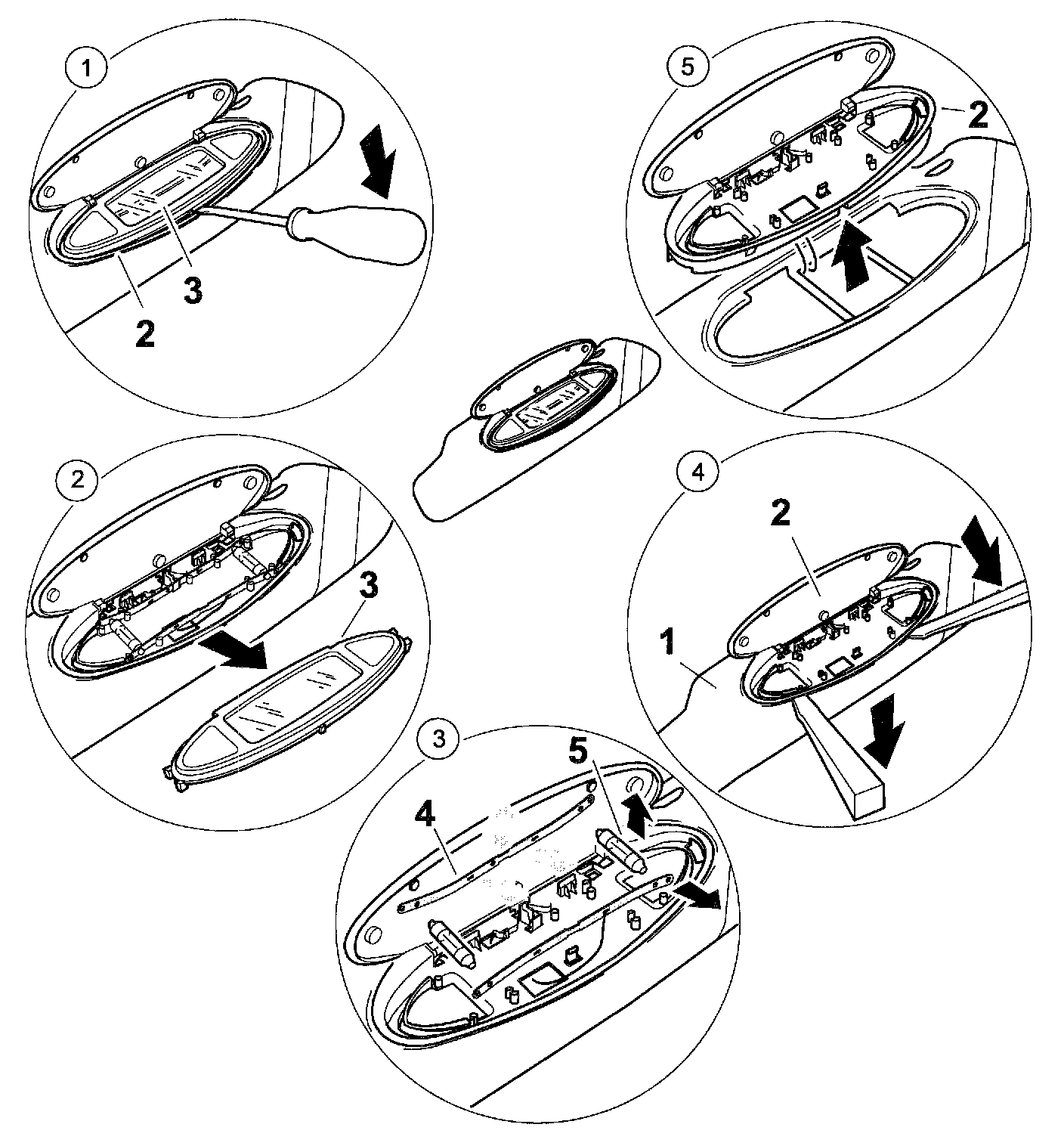 1
3
2
5
2
2
3
4
2
1
3
5
4