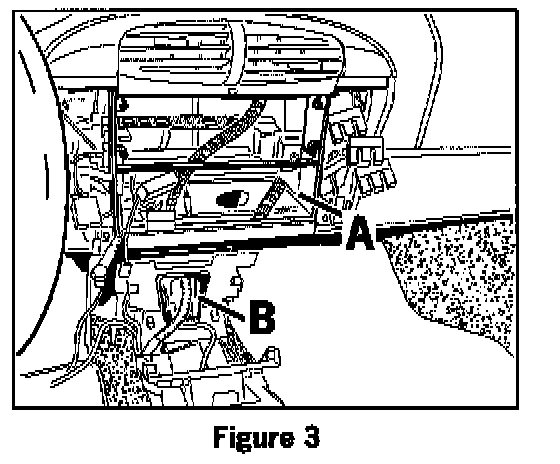 A

B

Figure 3