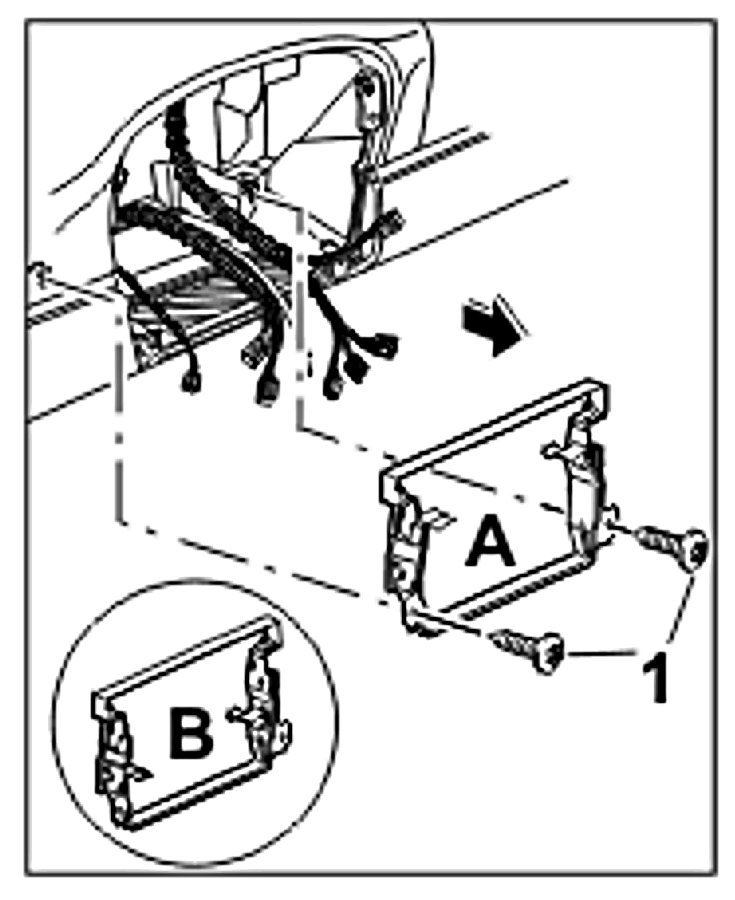 A
1
B