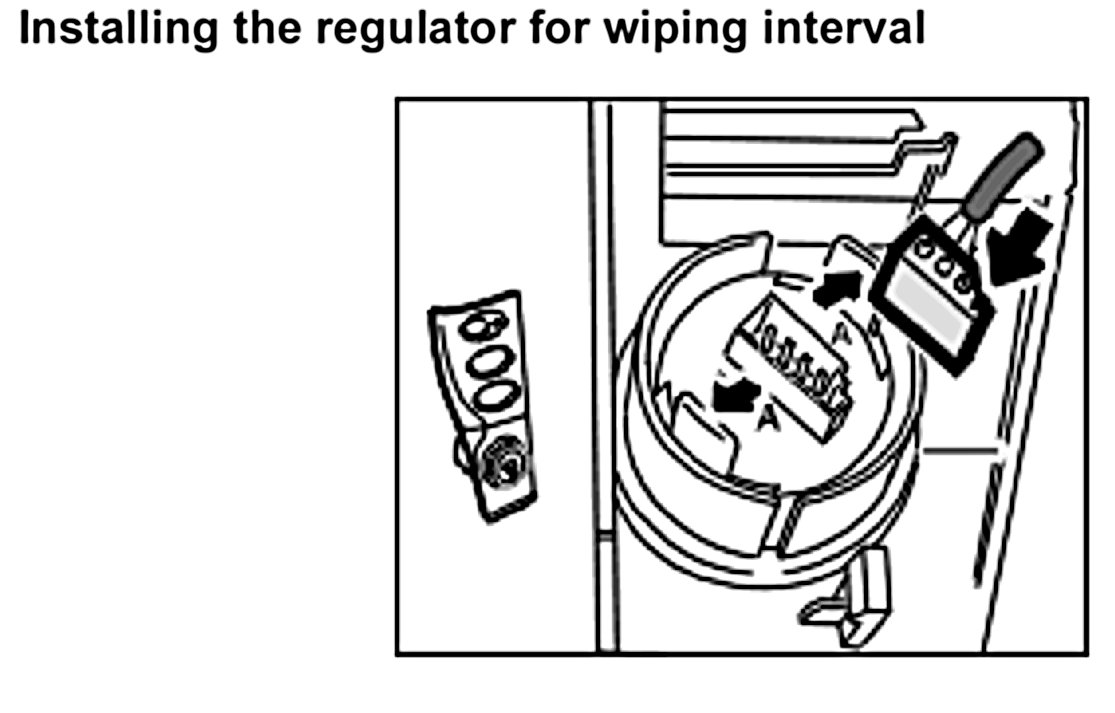 Installing the regulator for wiping interval

A

A