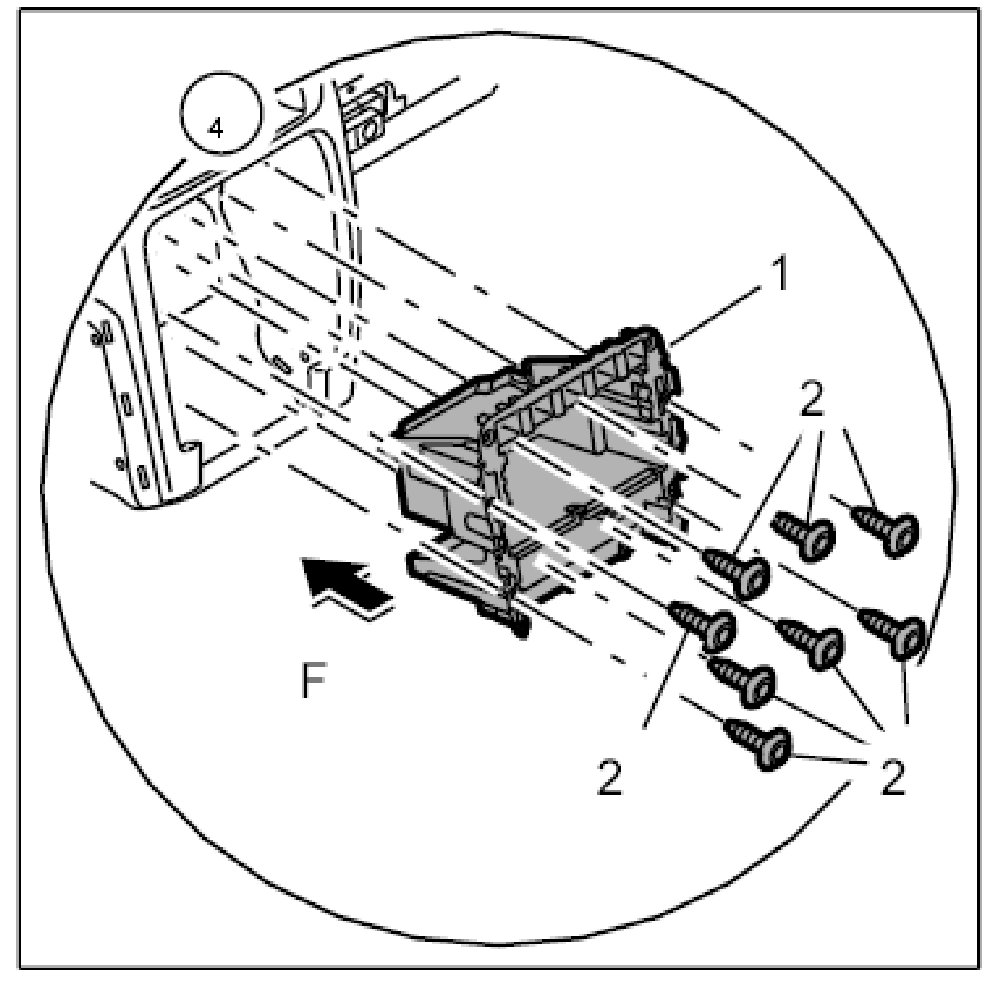 4
1
2
F
2
2