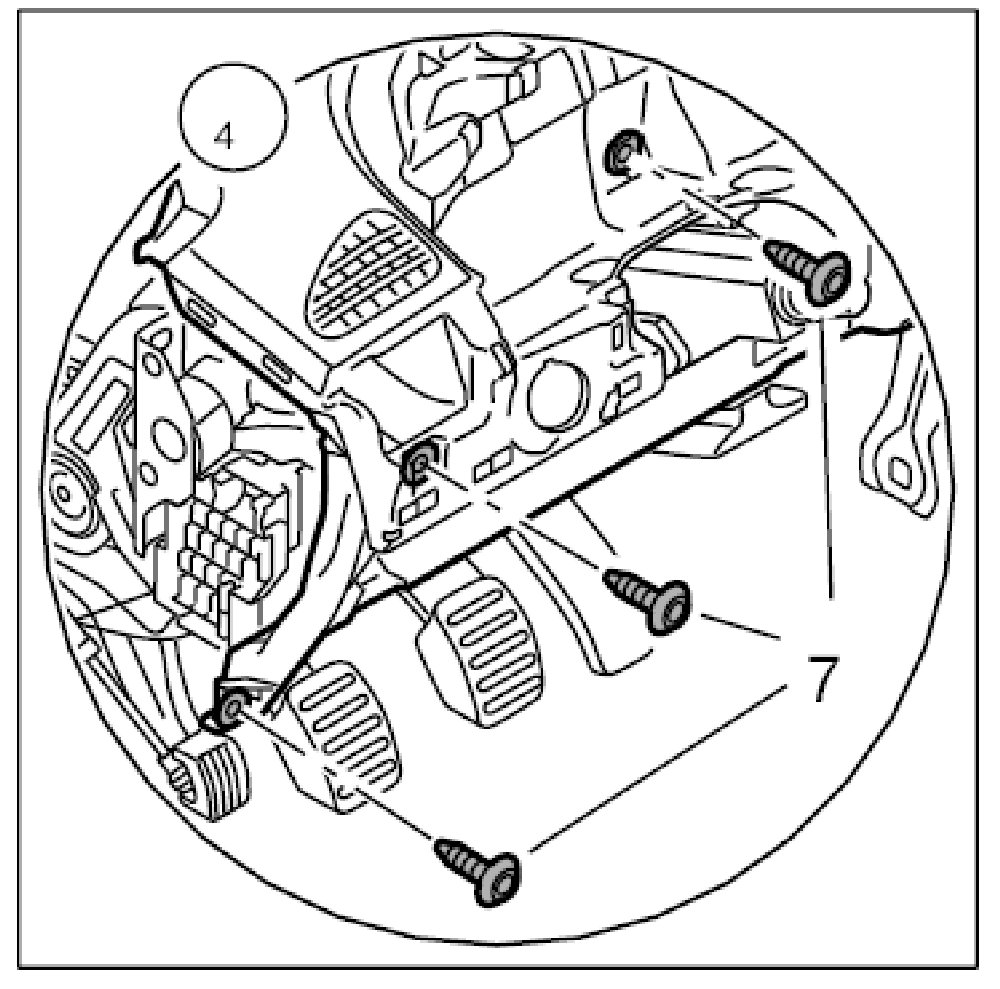 4

7