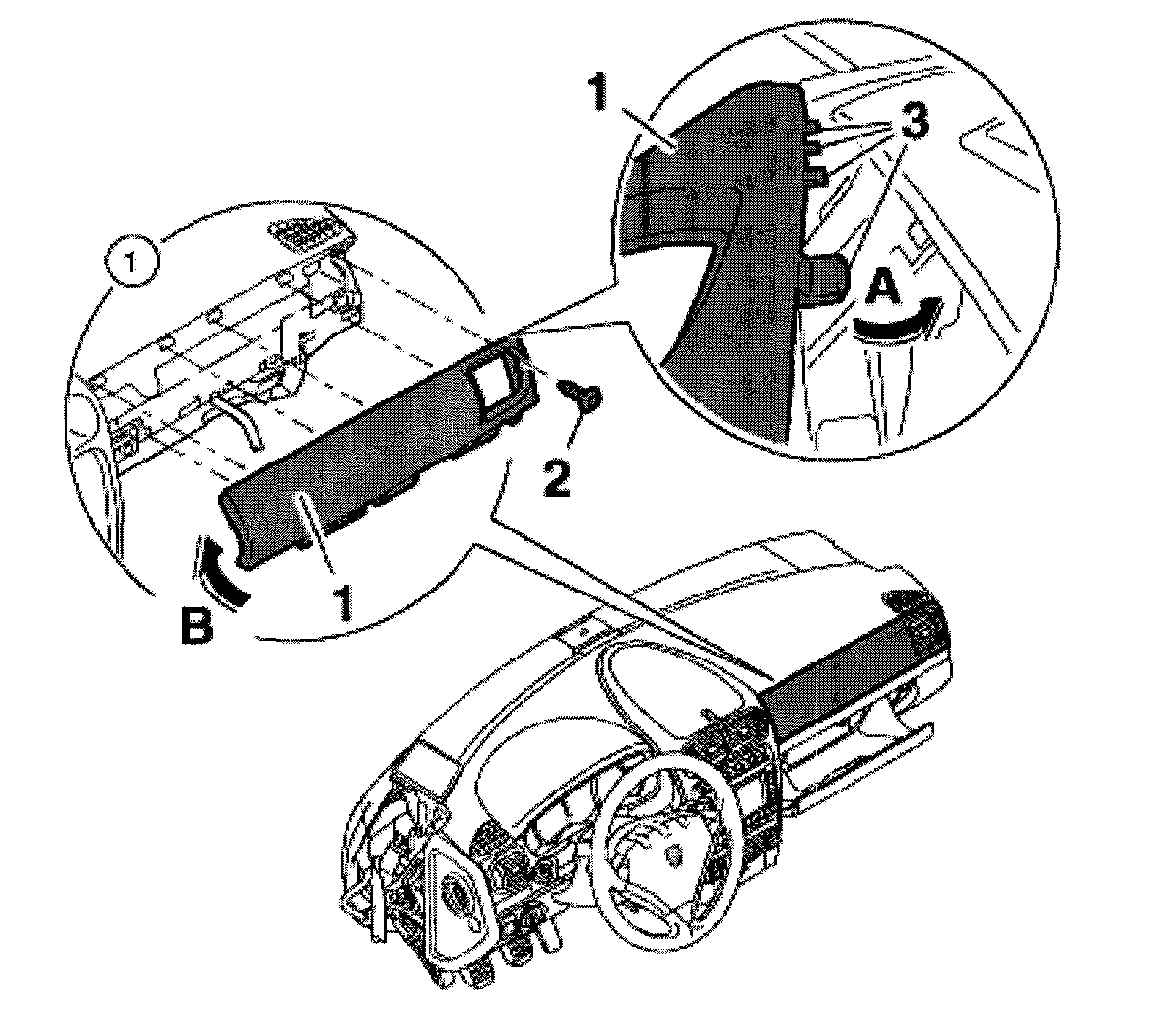 1
3
1
A
2
1
B