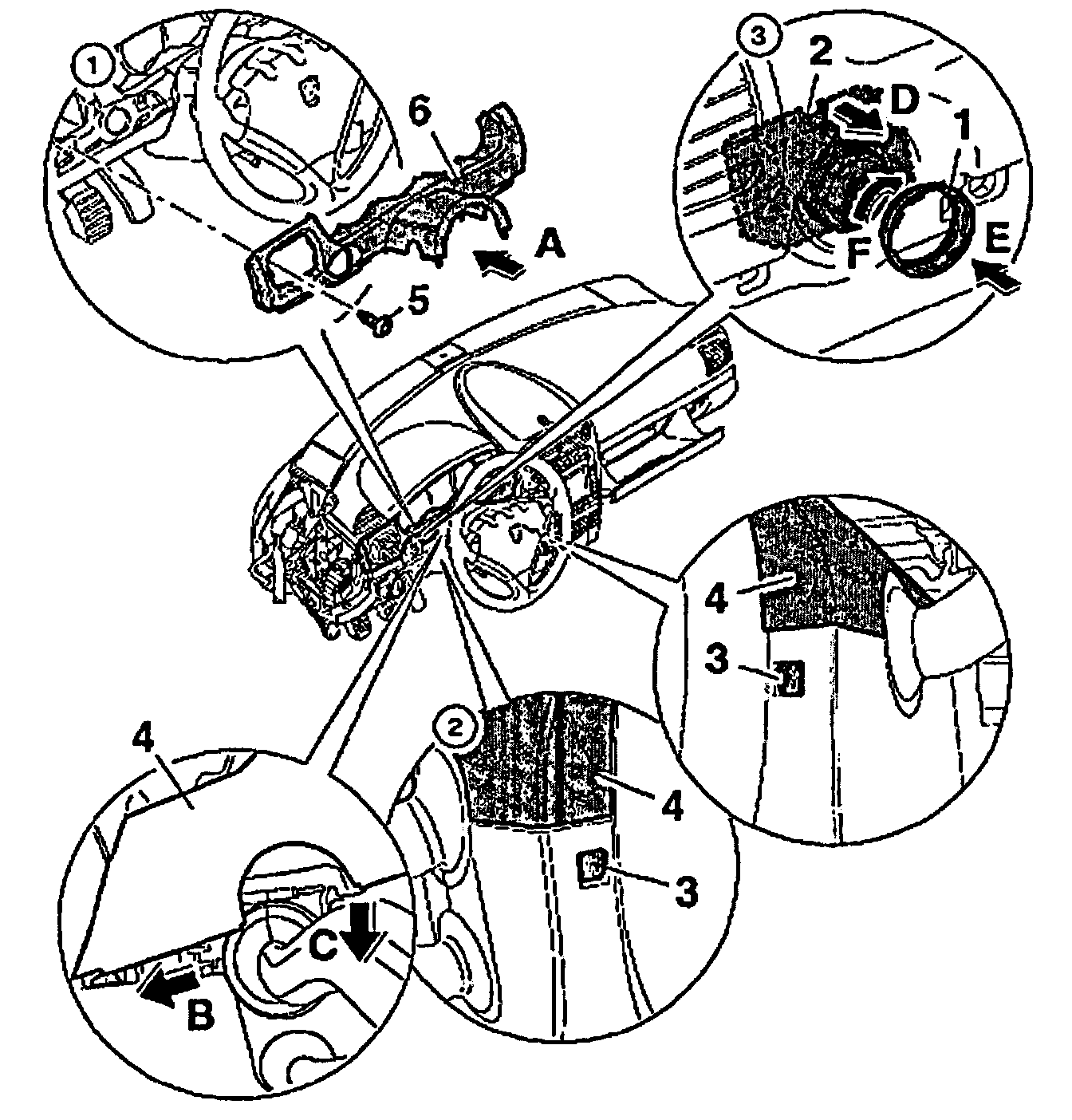 1
6
A
5
3
2
D
1
F
E
4
3
2
4
3
4
C
B