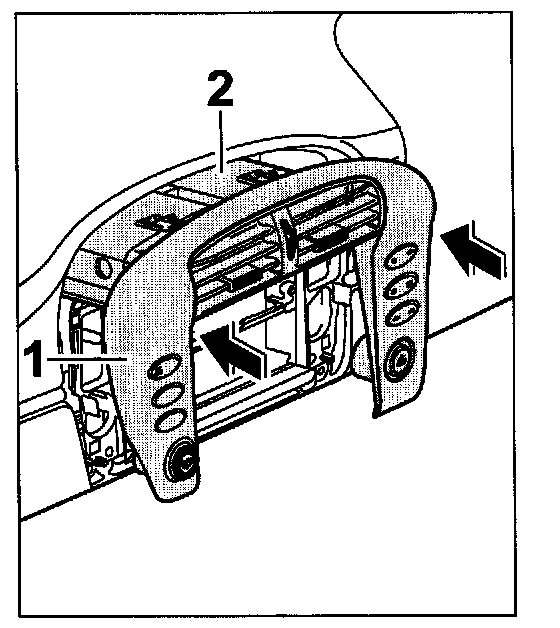 2

1