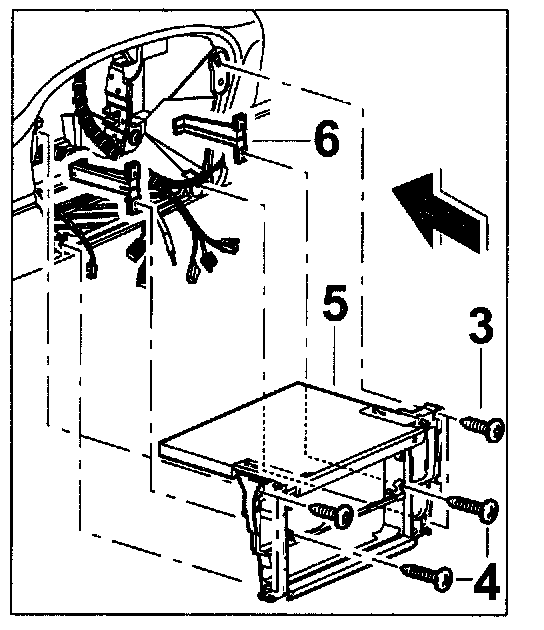 6
5
3
4