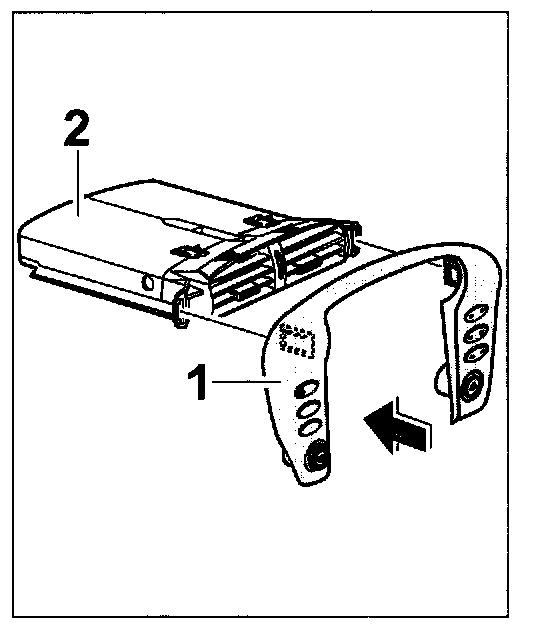 2

1