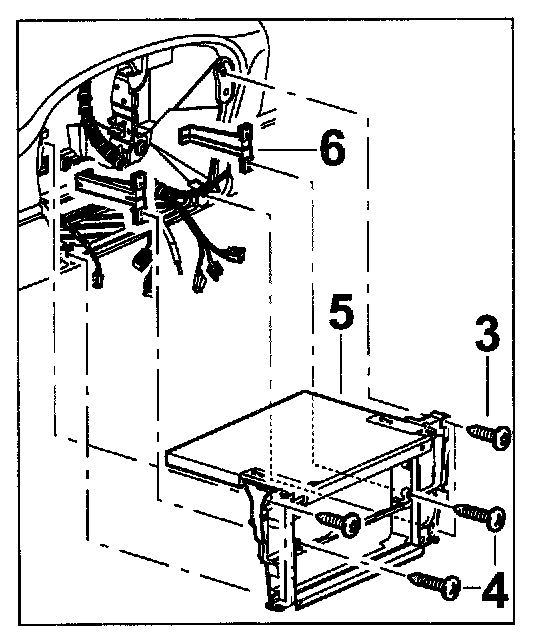 6
5
3
4