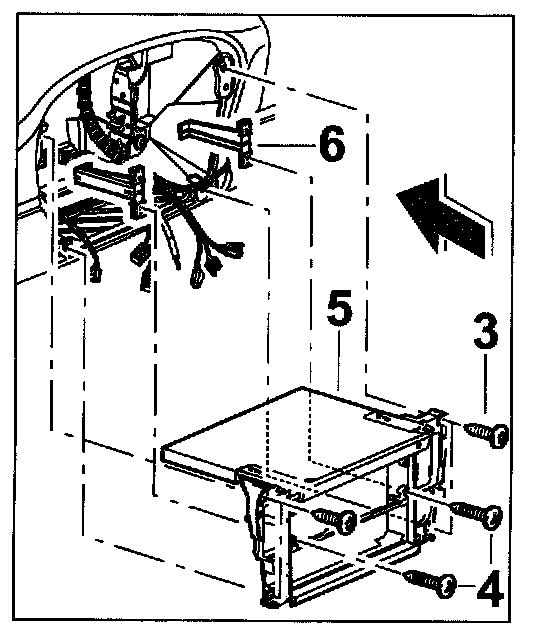 6
5
3
4