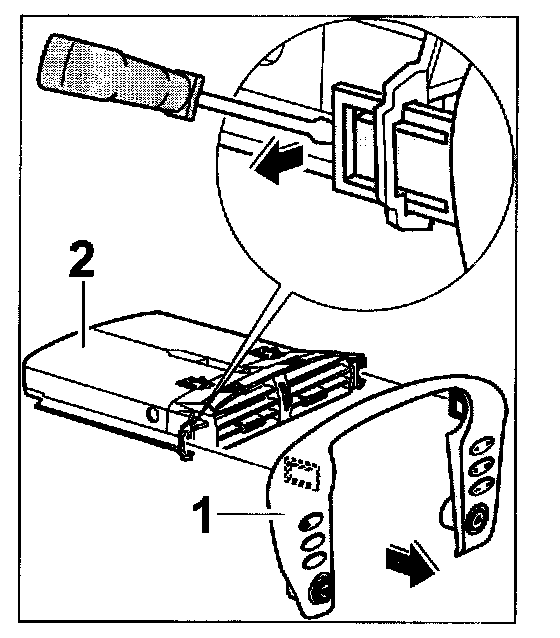 2

1