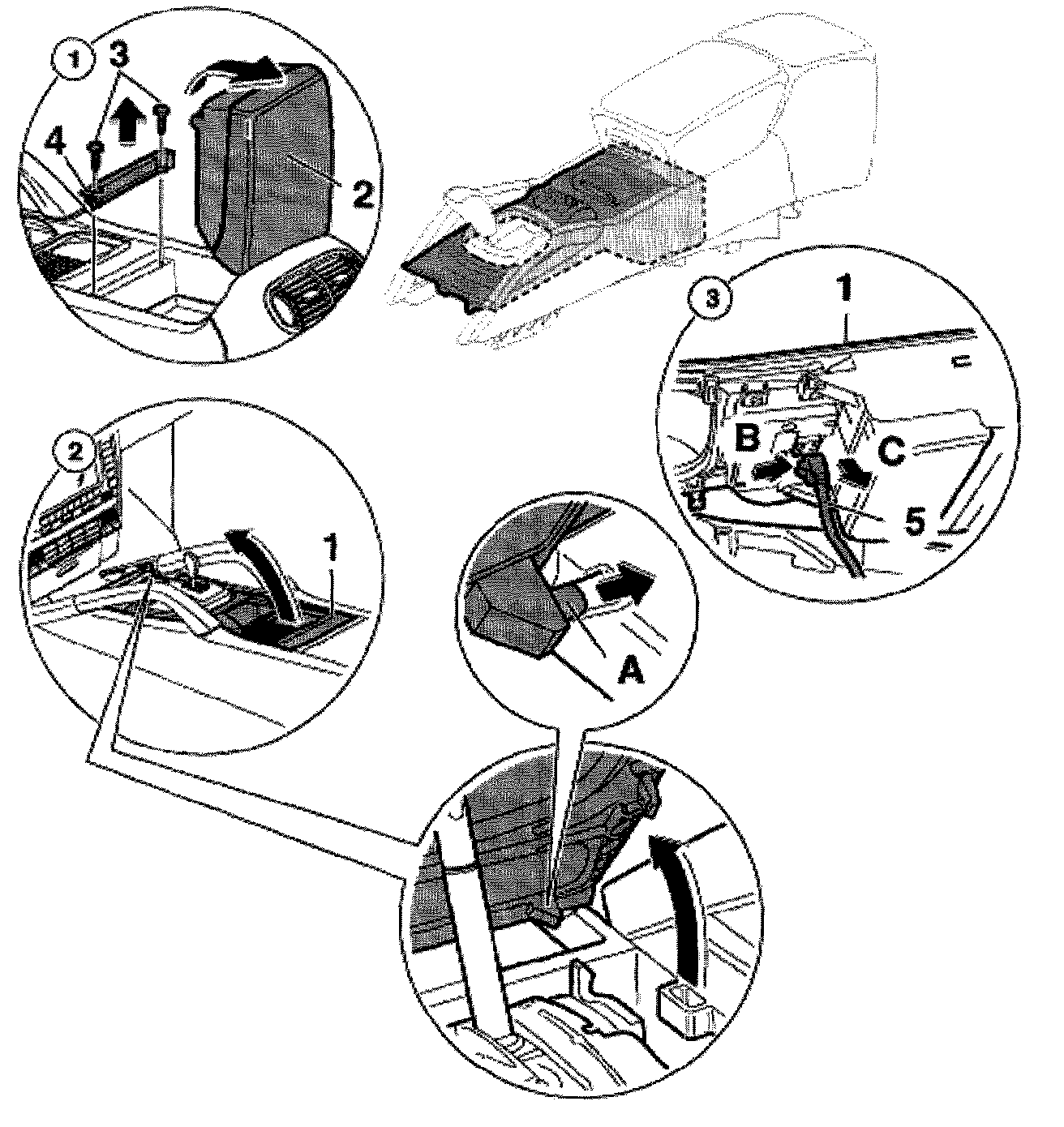 1
3
4
2
3
1
B
C
5
2
1
A