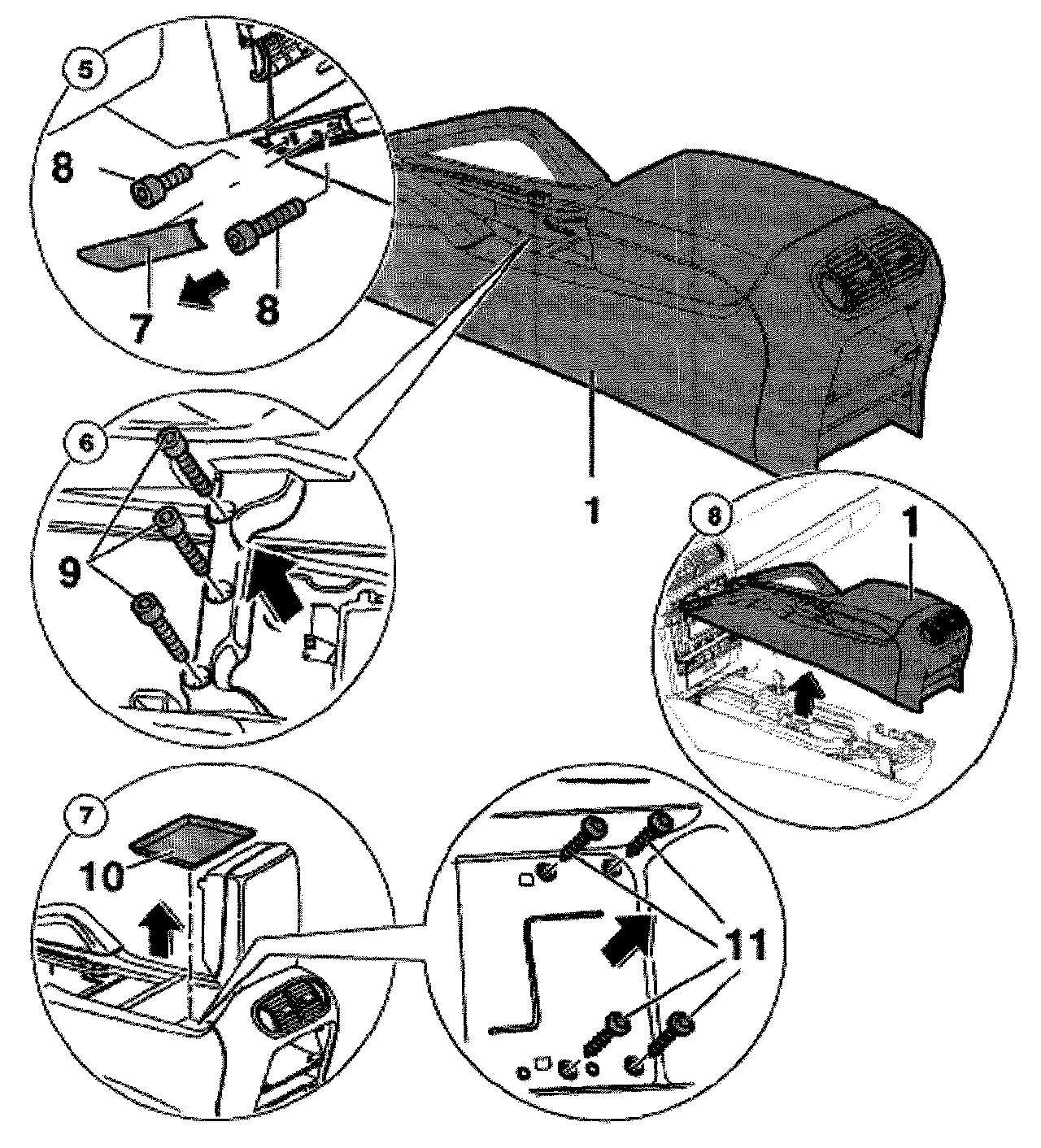 5
8
7
8
6
9
1
8
1
7
10
11