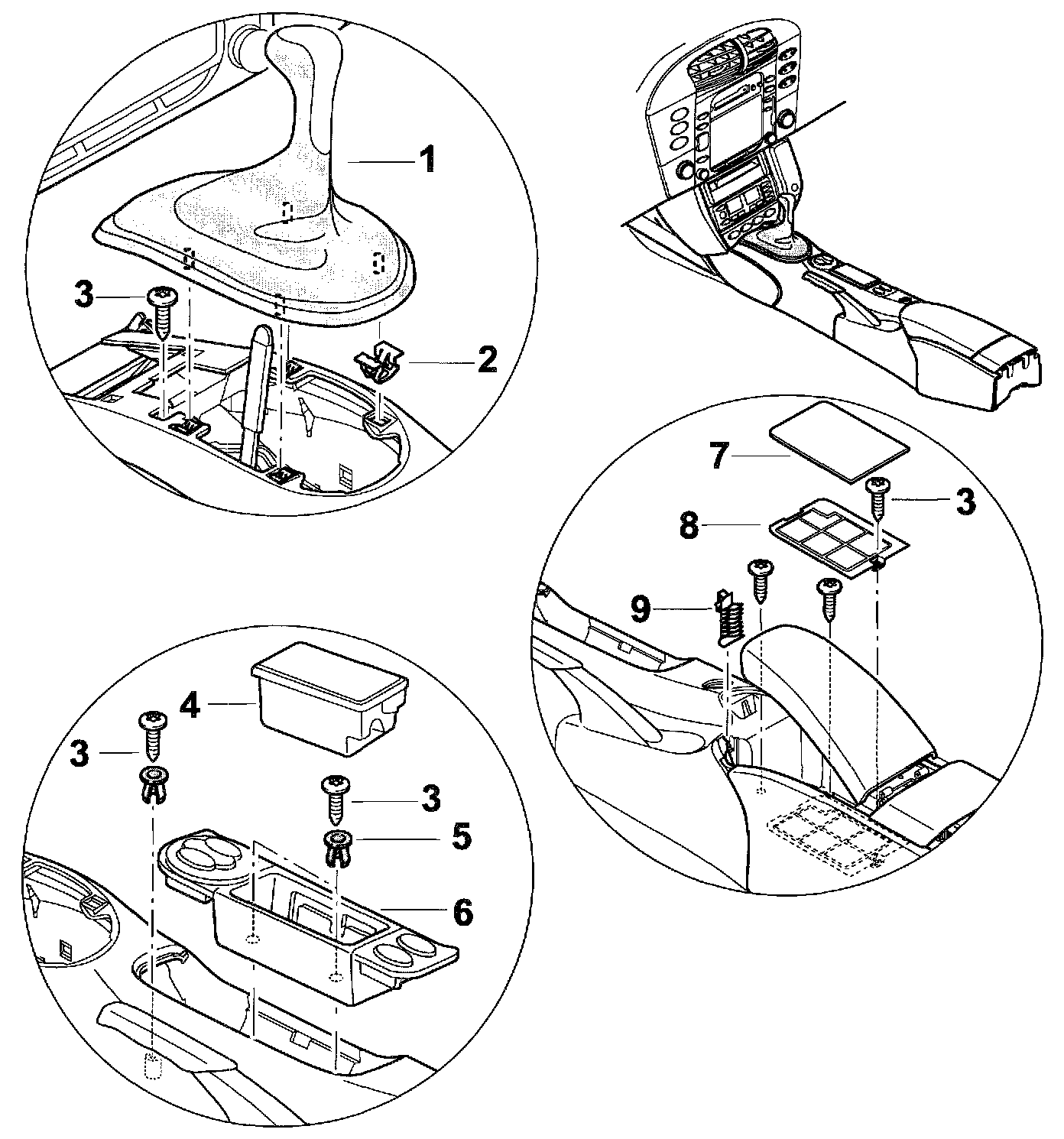 1
3
2
7
3
8
9
4
3
3
5
6