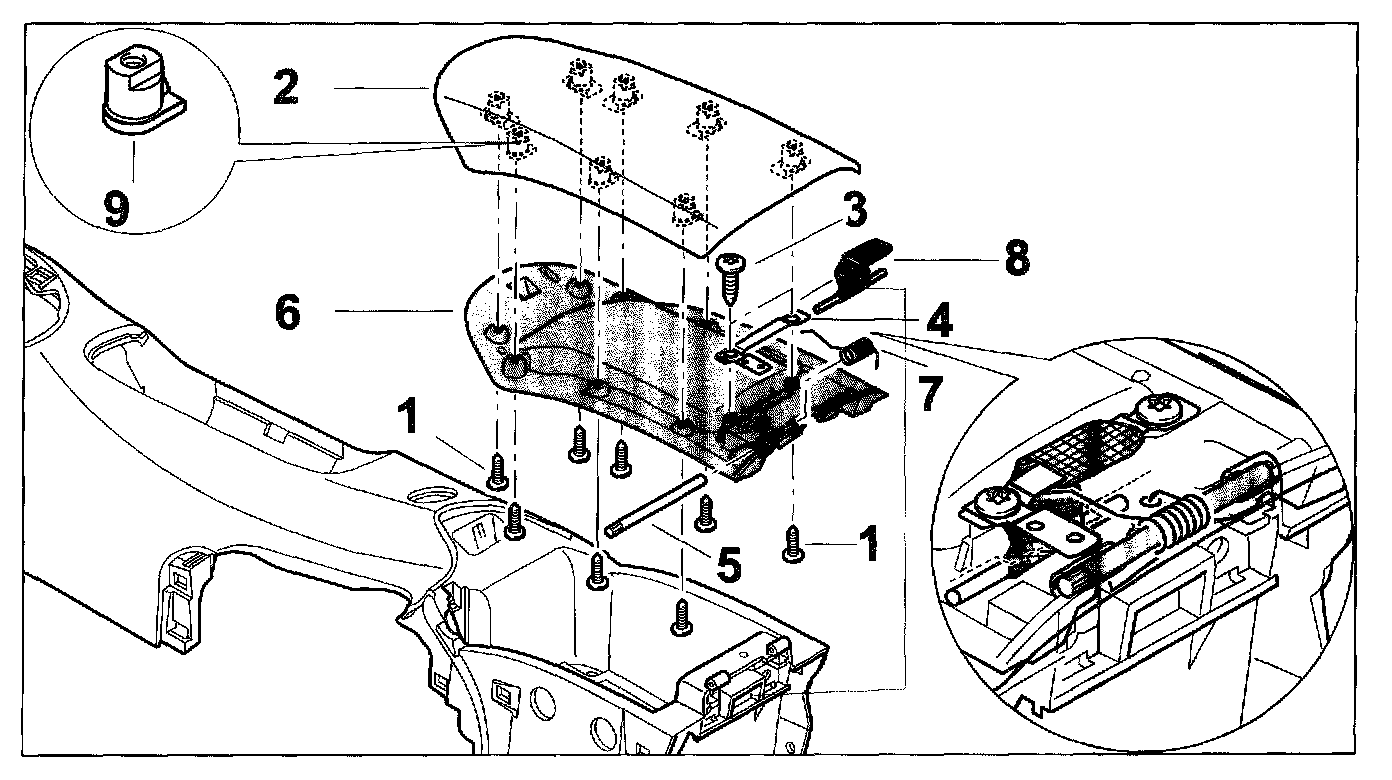 2
9
3
8
6
4
7
1
5
1