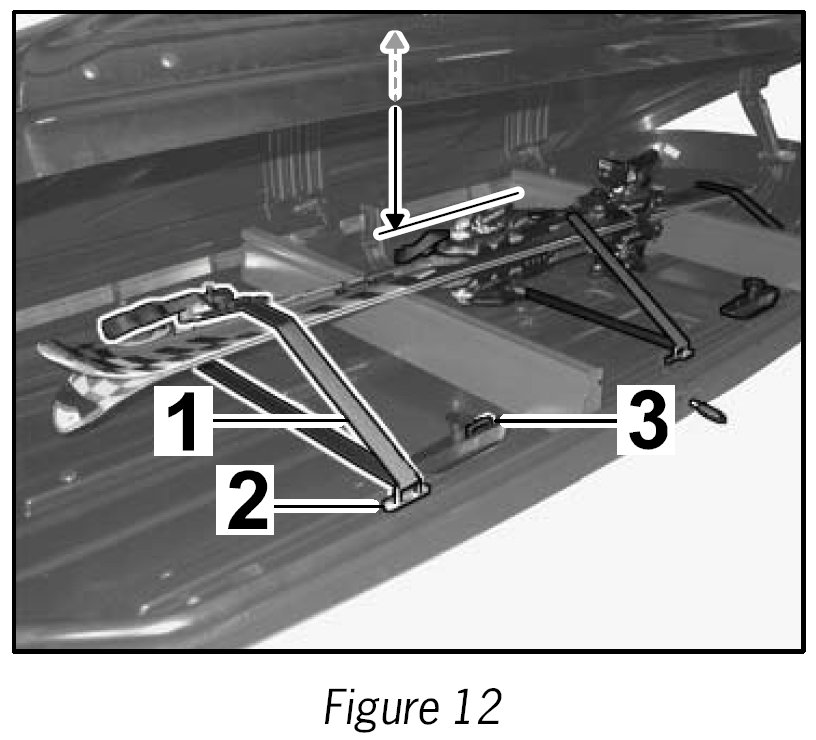 1
2
3

Figure 12