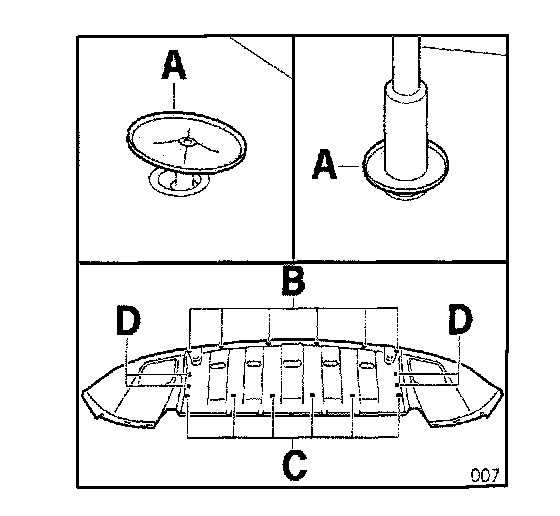 A

A

B

D

D

C

007