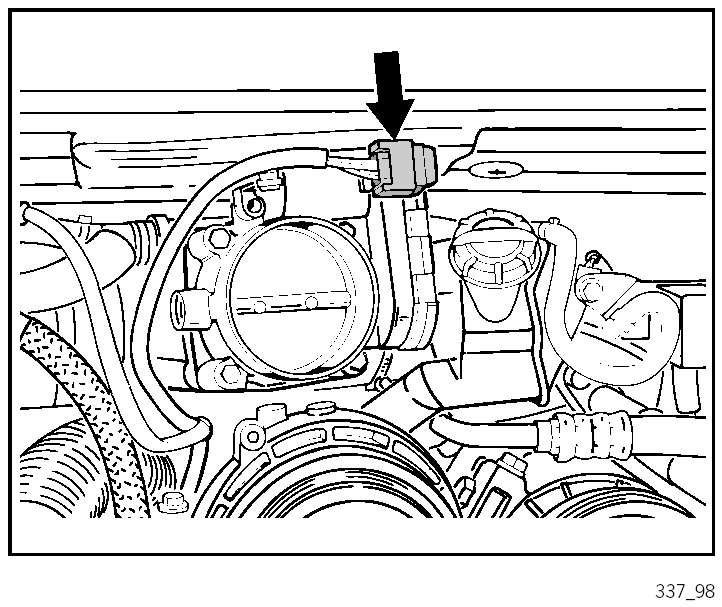 337_98