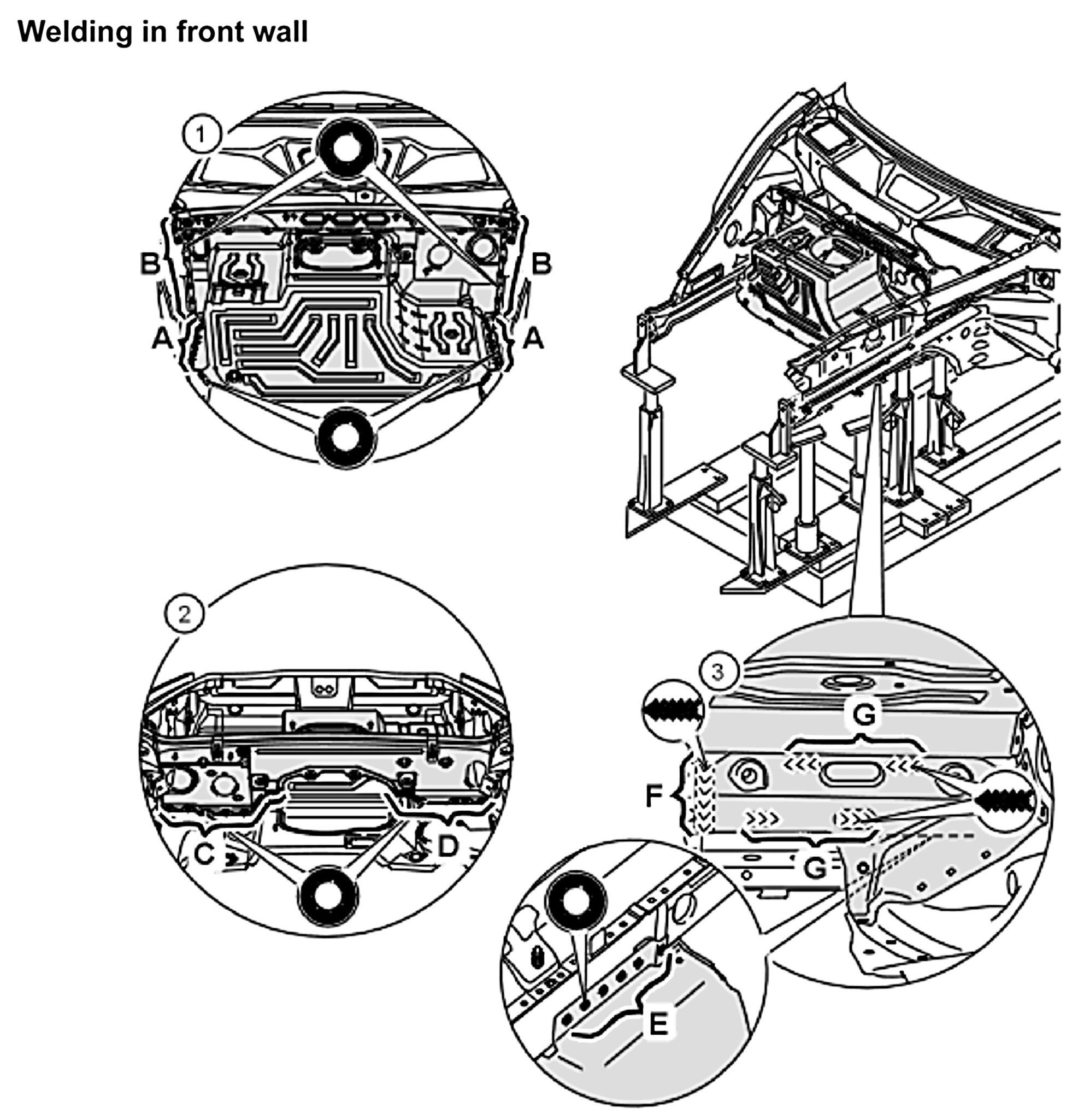 Welding in front wall

1
B
B
A
A

2
C
D

3
G
F
G
E