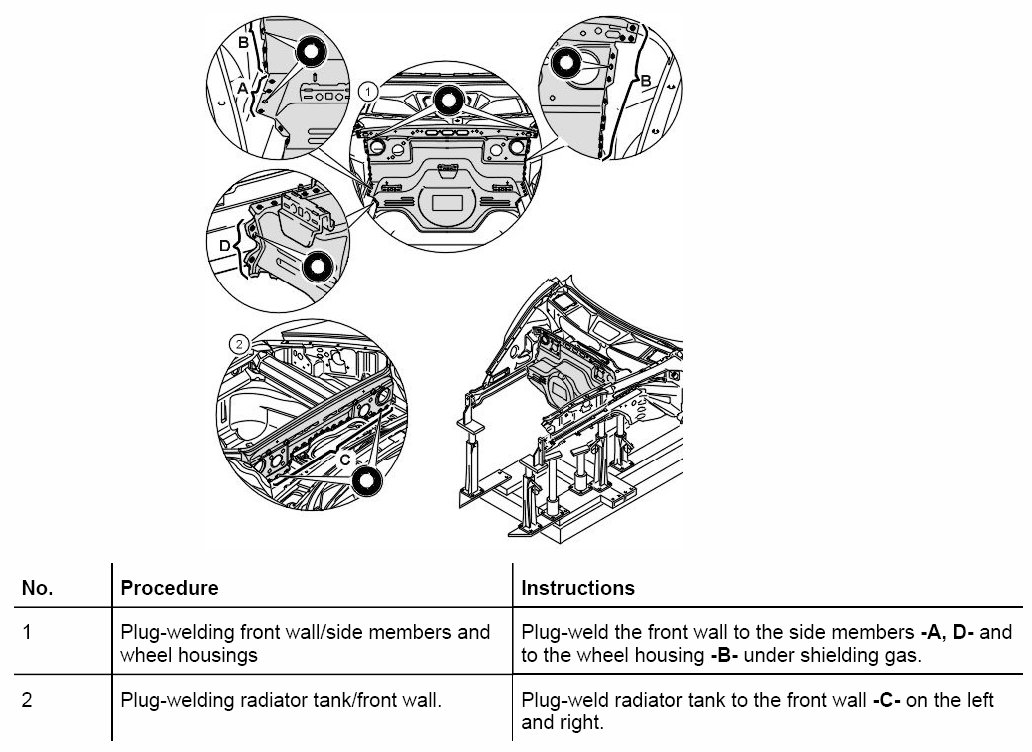 B
A
1
B
D
2
C

| No. | Procedure | Instructions |
|---|---|---|
| 1 | Plug-welding front wall/side members and wheel housings | Plug-weld the front wall to the side members **-A, D-** and to the wheel housing **-B-** under shielding gas. |
| 2 | Plug-welding radiator tank/front wall. | Plug-weld radiator tank to the front wall **-C-** on the left and right. |