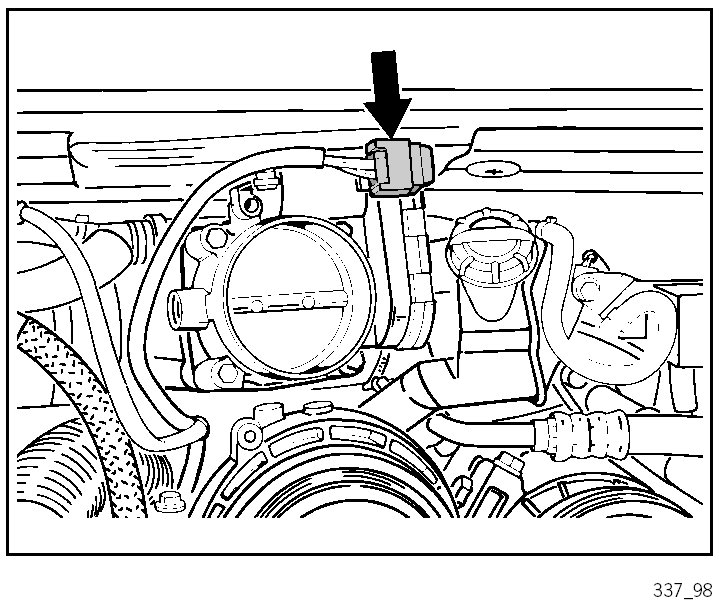 337_98