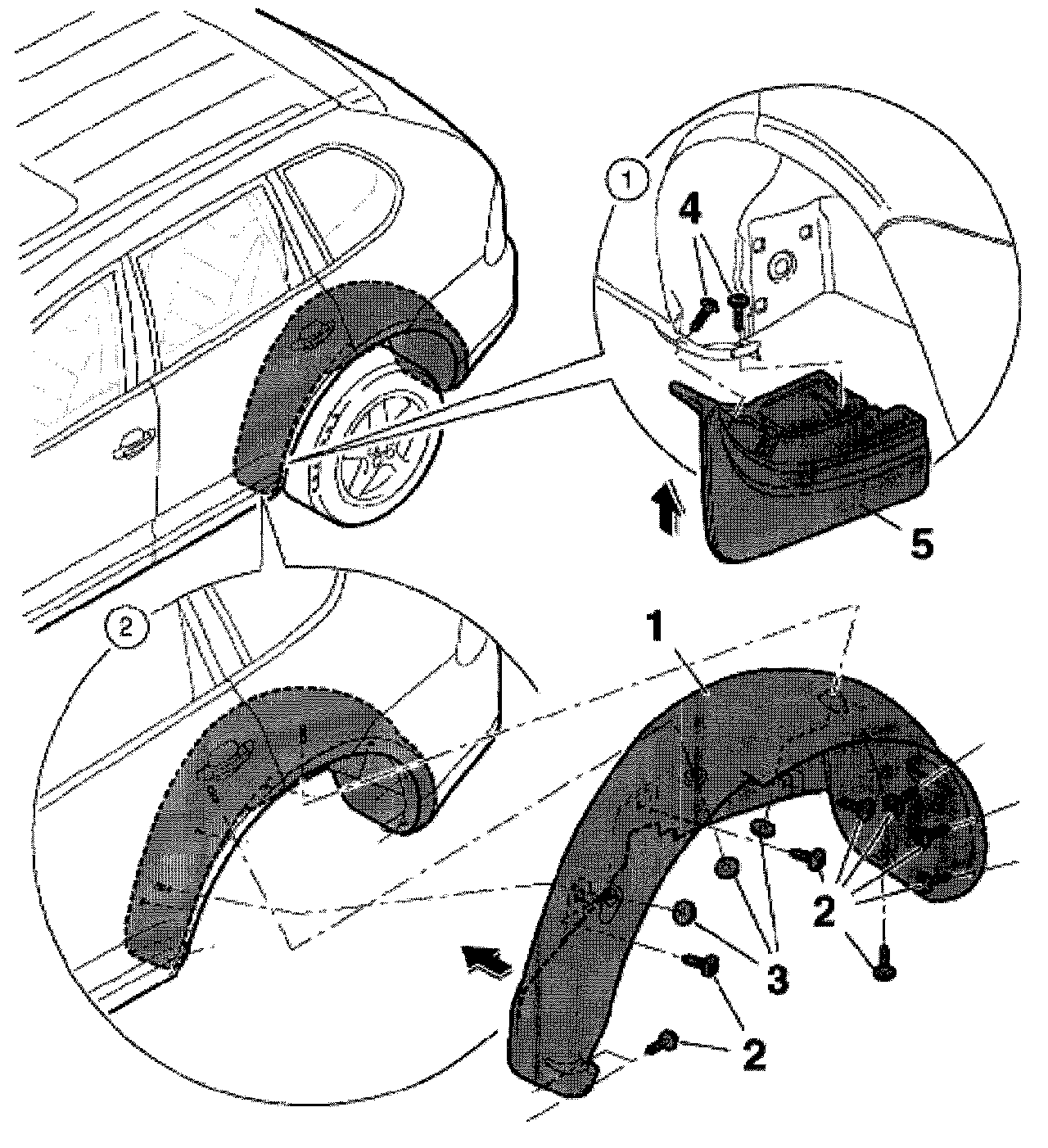 1
4
5
2
1
2
3
2
2