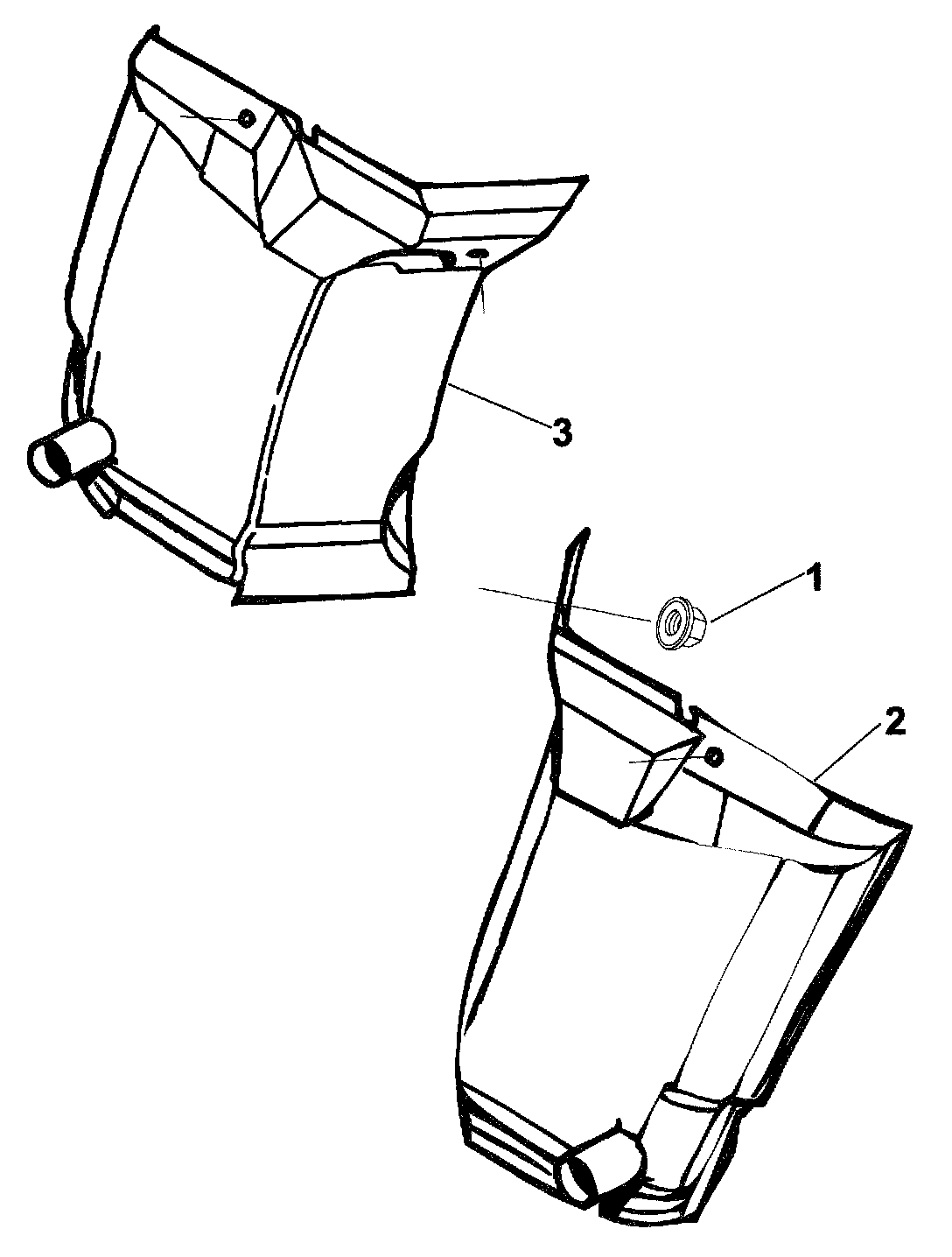 3
1
2