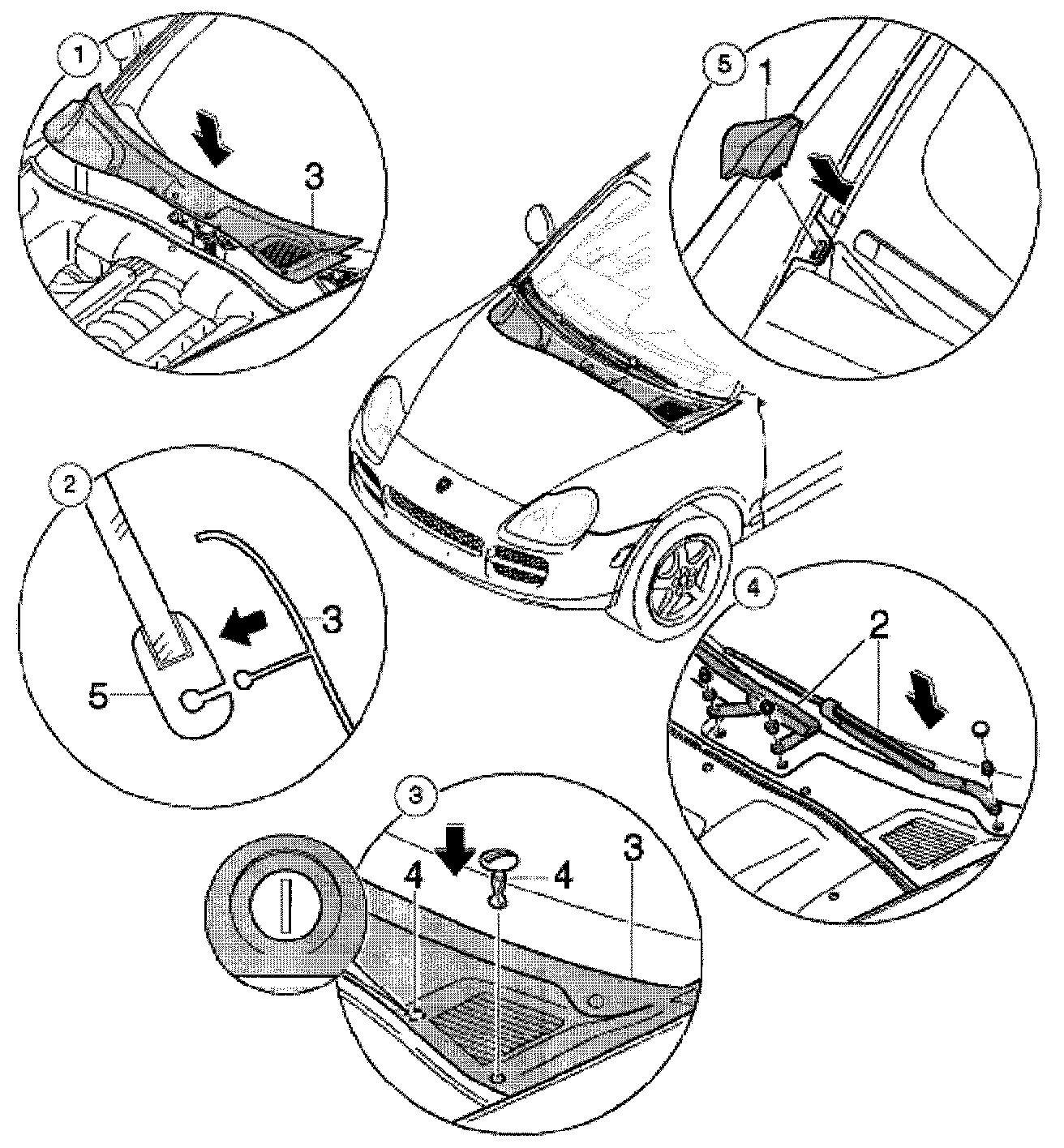 1
3
5
1
2
3
5
4
2
3
4
4
3