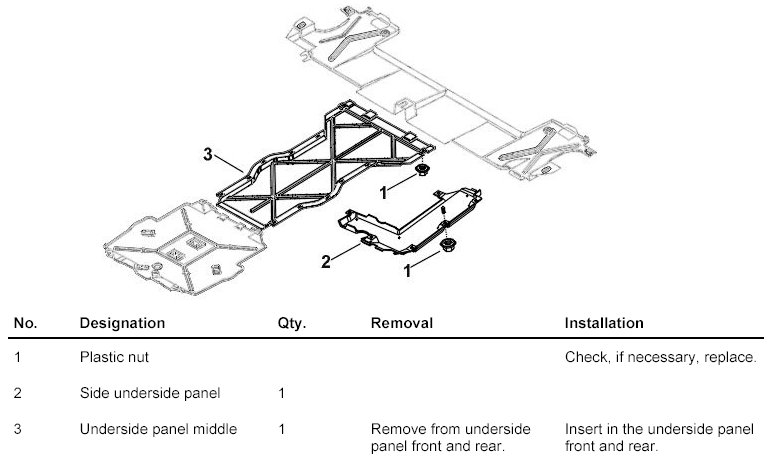 3

1

2

1

| No. | Designation | Qty. | Removal | Installation |
|---|---|---|---|---|
| 1 | Plastic nut | | | Check, if necessary, replace. |
| 2 | Side underside panel | 1 | | |
| 3 | Underside panel middle | 1 | Remove from underside panel front and rear. | Insert in the underside panel front and rear. |